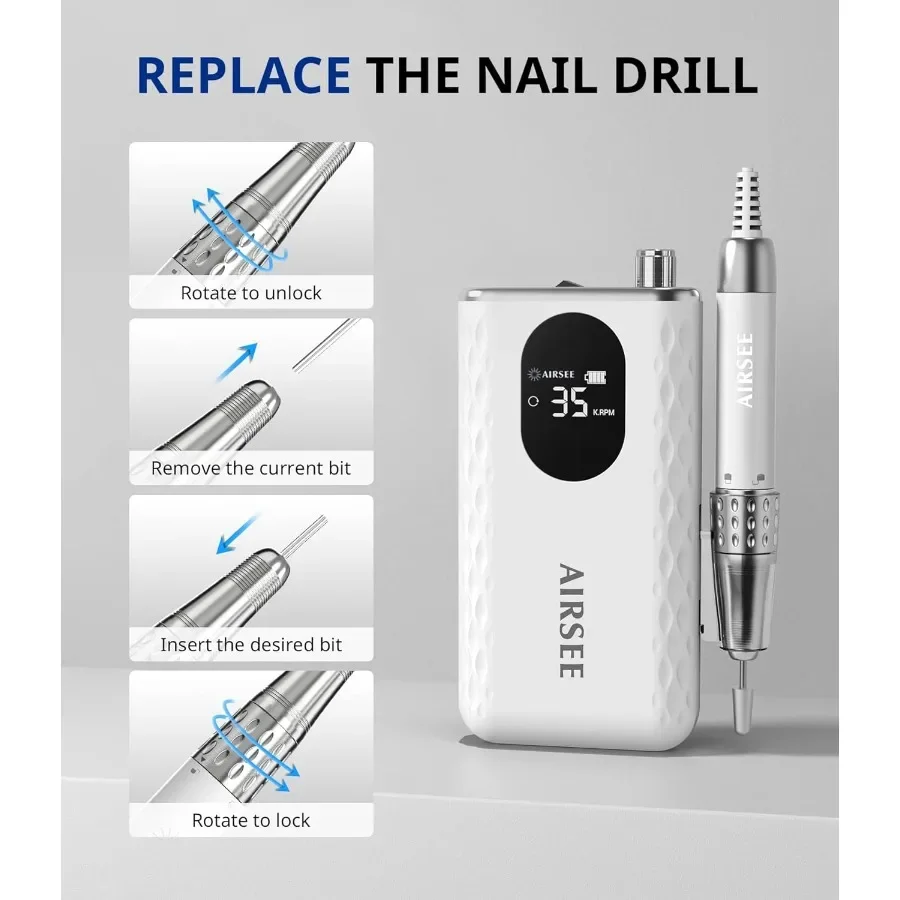 REPLACE THE NAIL DRILL

Rotate to unlock

Remove the current bit

Insert the desired bit

Rotate to lock

AIRSEE

35 K.RPM

AIRSEE

AIRSEE