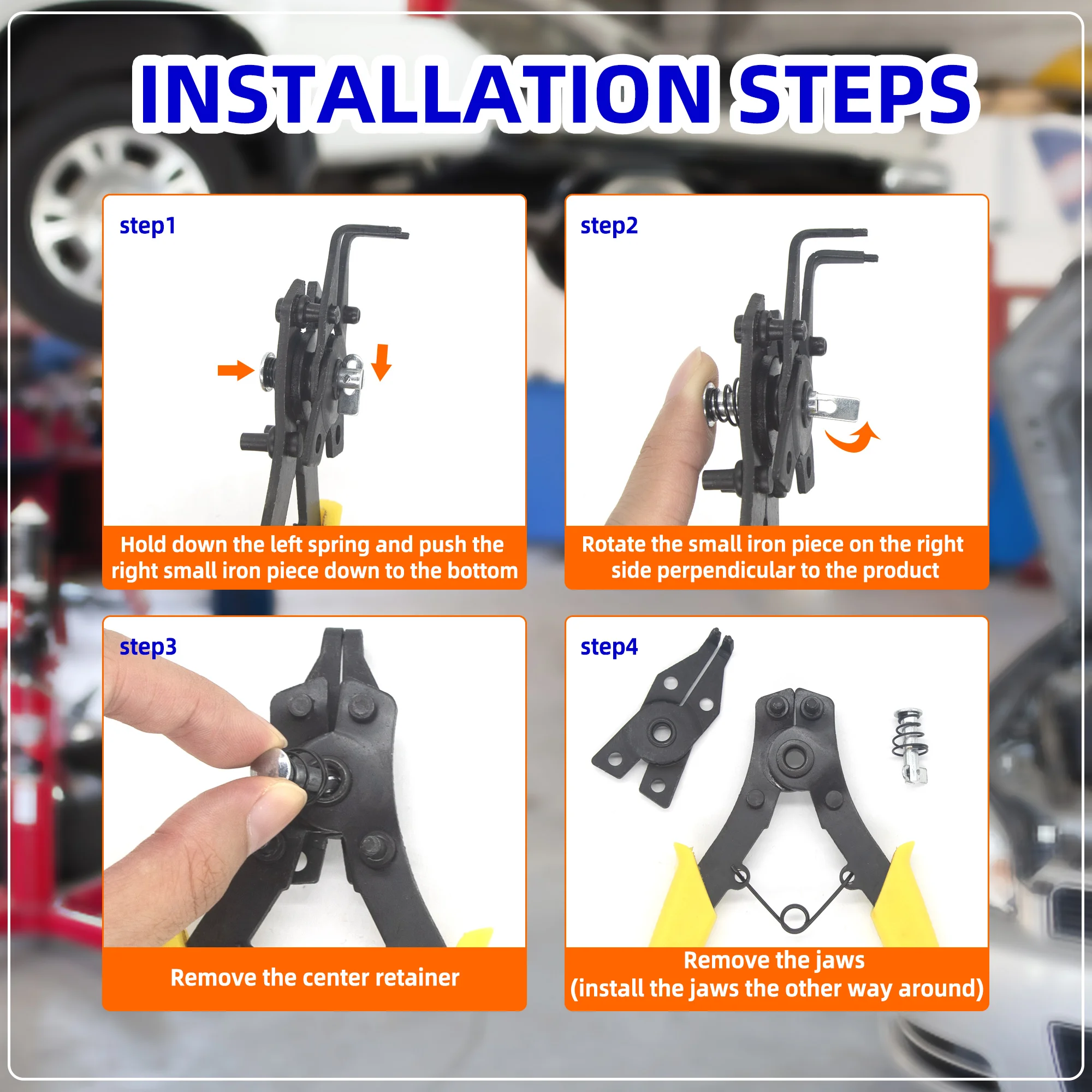 INSTALLATION STEPS

step1

Hold down the left spring and push the right small iron piece down to the bottom

step2

Rotate the small iron piece on the right side perpendicular to the product

step3

Remove the center retainer

step4

Remove the jaws
(install the jaws the other way around)