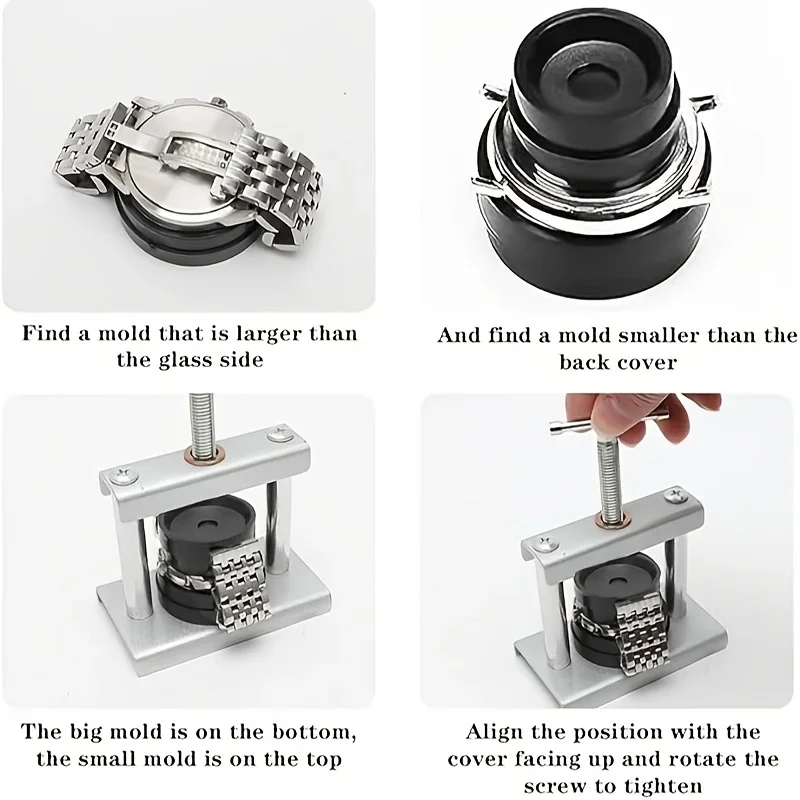 Find a mold that is larger than the glass side

And find a mold smaller than the back cover

The big mold is on the bottom, the small mold is on the top

Align the position with the cover facing up and rotate the screw to tighten