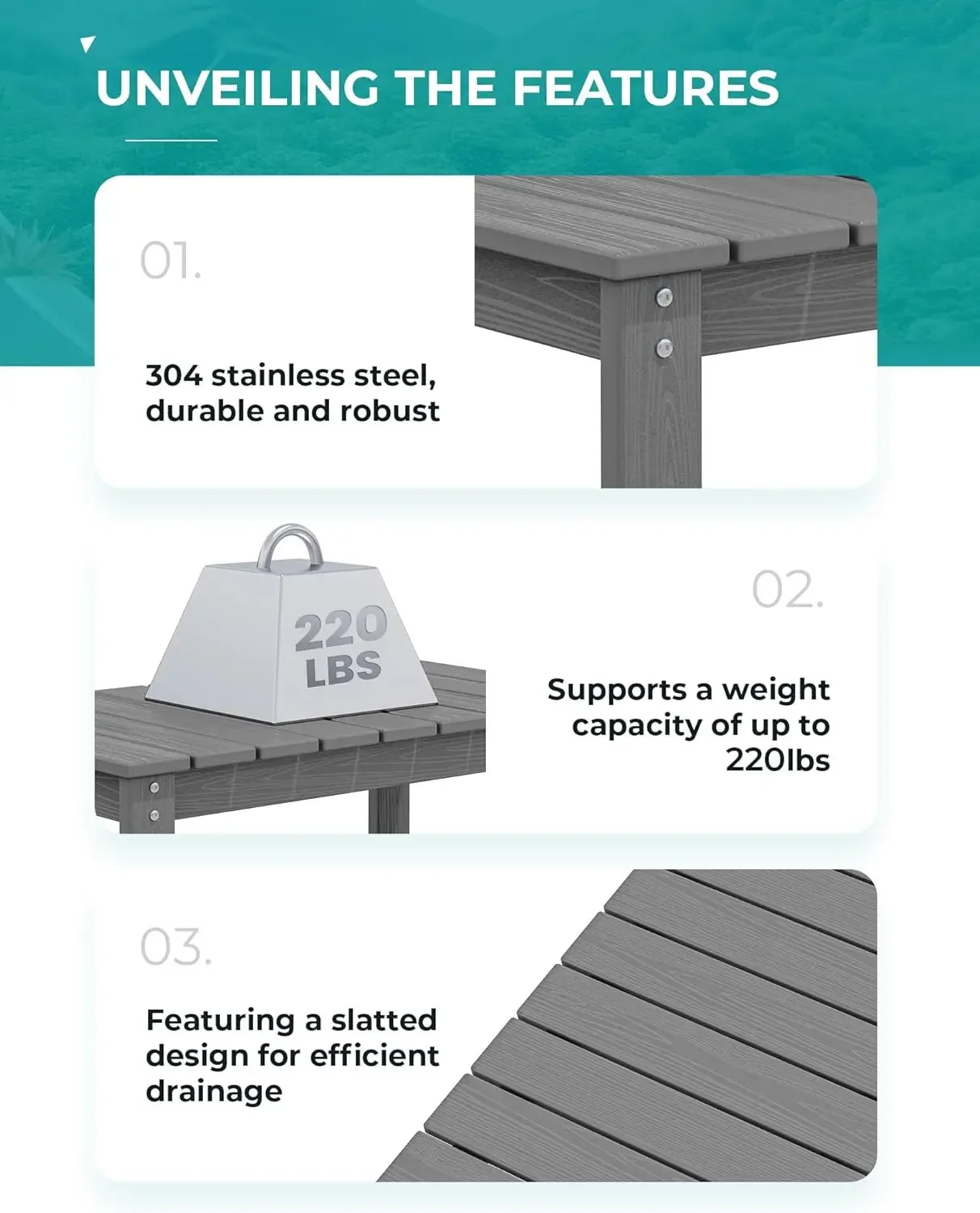 UNVEILING THE FEATURES

01.

304 stainless steel, durable and robust

220 LBS

02.

Supports a weight capacity of up to 220lbs

03.

Featuring a slatted design for efficient drainage