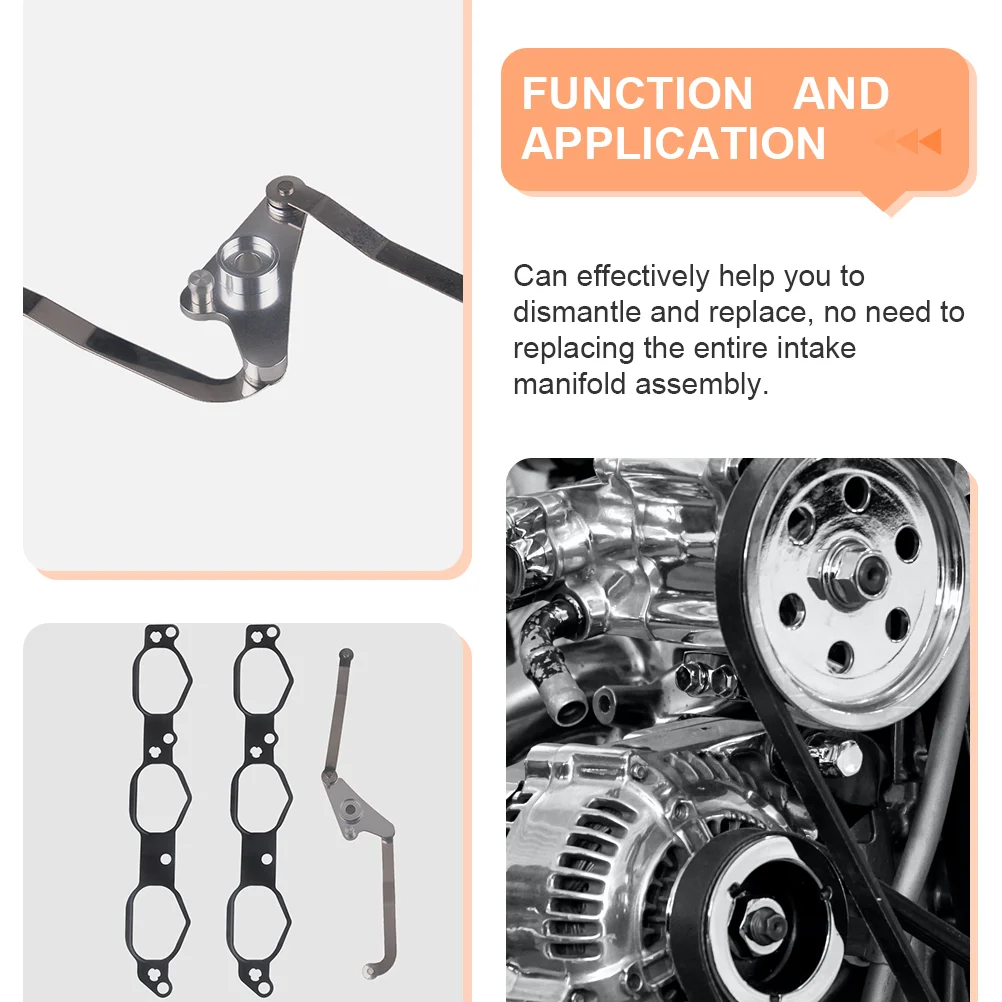 FUNCTION AND APPLICATION

Can effectively help you to dismantle and replace, no need to replacing the entire intake manifold assembly.