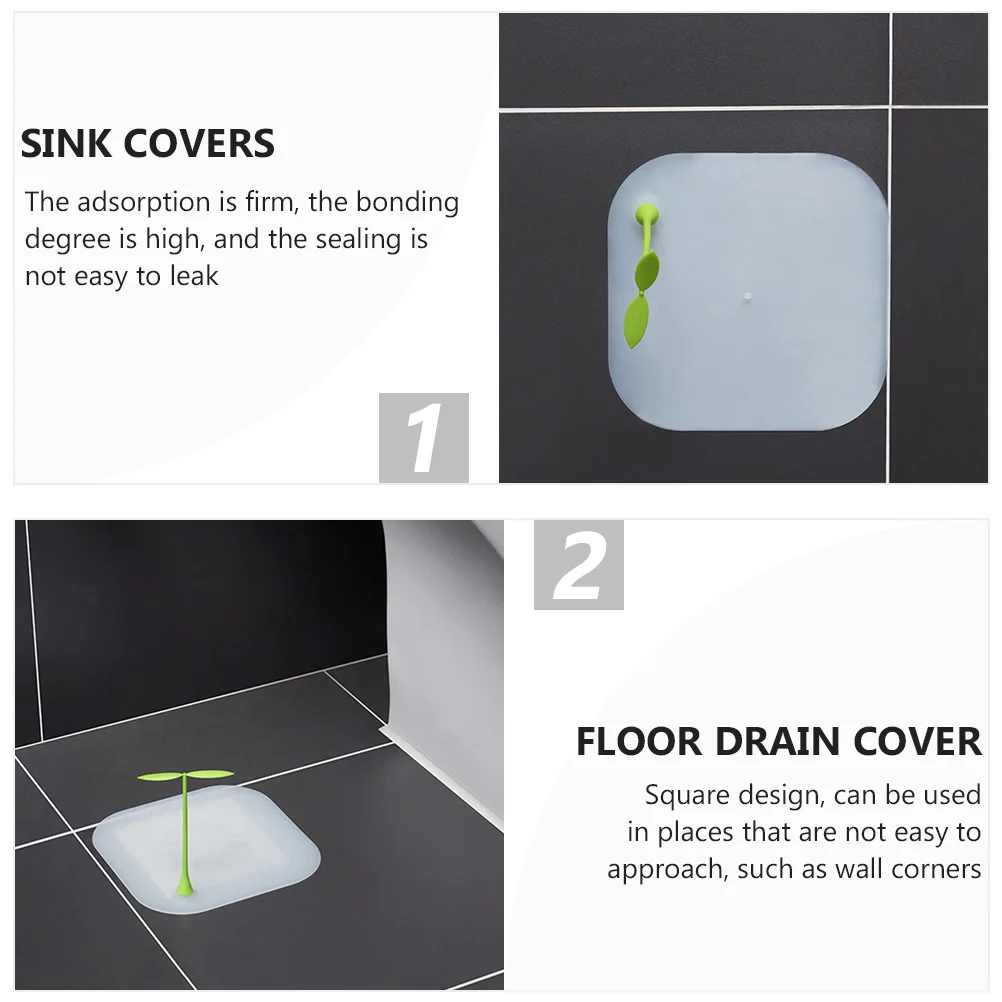 SINK COVERS

The adsorption is firm, the bonding degree is high, and the sealing is not easy to leak

1

2

FLOOR DRAIN COVER

Square design, can be used in places that are not easy to approach, such as wall corners