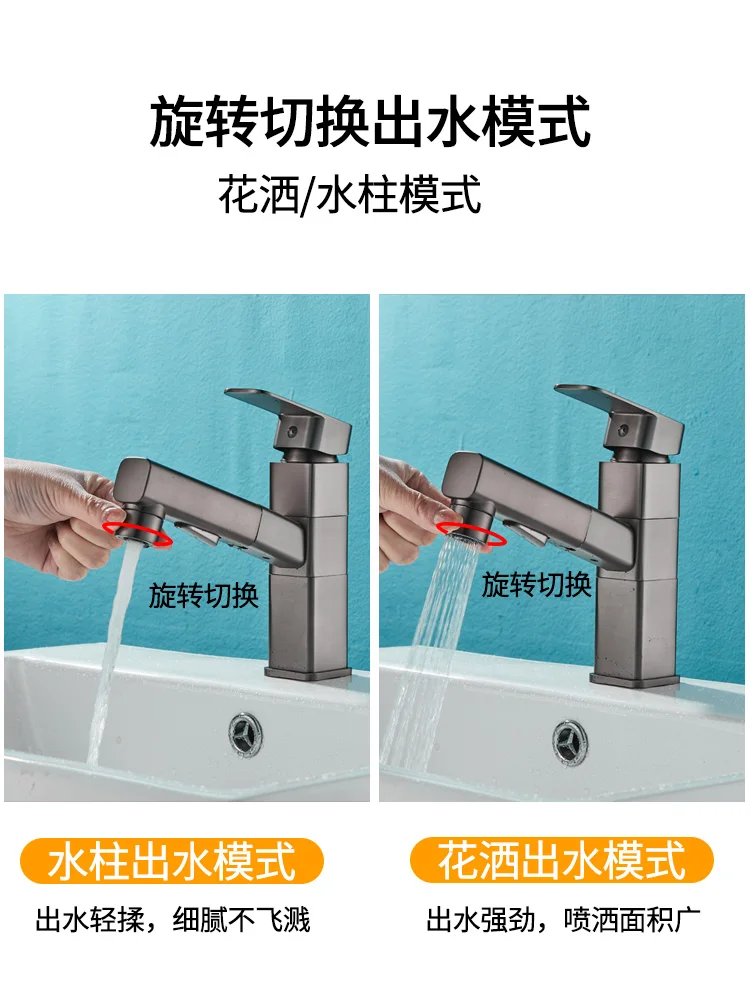 旋转切换出水模式

花洒/水柱模式

旋转切换

旋转切换

水柱出水模式

出水轻揉，细腻不飞溅

花洒出水模式

出水强劲，喷洒面积广