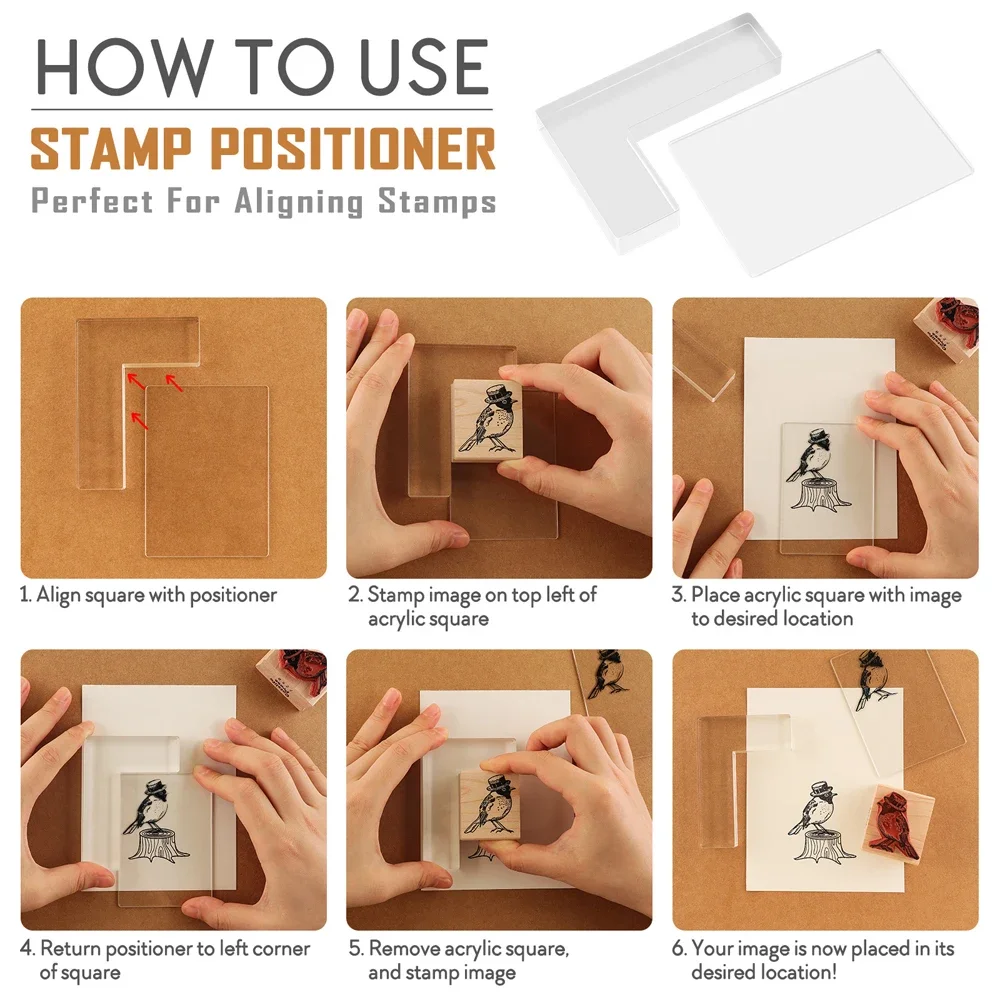 HOW TO USE
STAMP POSITIONER
Perfect For Aligning Stamps

1. Align square with positioner

2. Stamp image on top left of acrylic square

3. Place acrylic square with image to desired location

4. Return positioner to left corner of square

5. Remove acrylic square, and stamp image

6. Your image is now placed in its desired location!