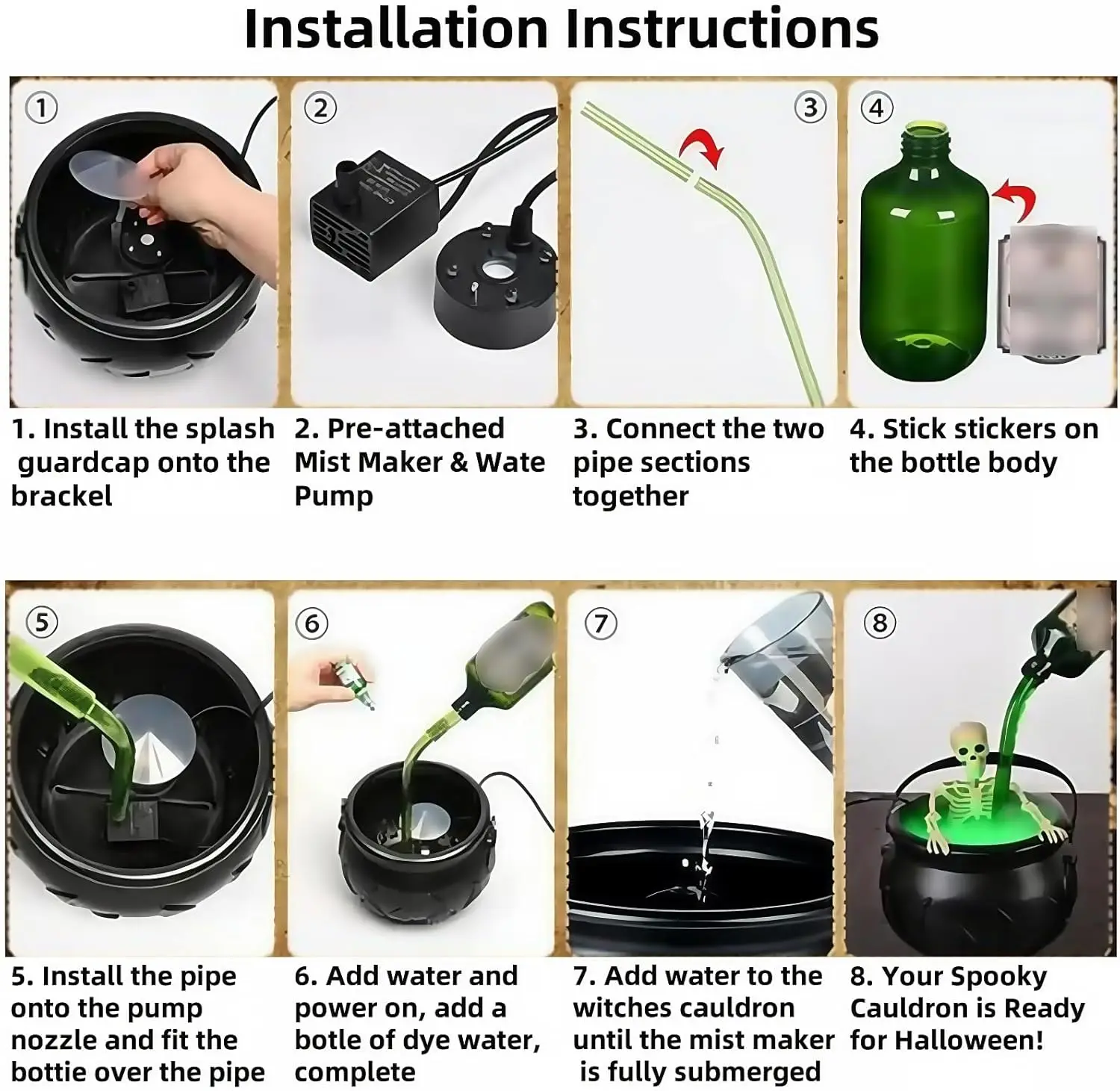 Installation Instructions

①

②

③

④

1. Install the splash guardcap onto the brackel

2. Pre-attached Mist Maker & Wate Pump

3. Connect the two pipe sections together

4. Stick stickers on the bottle body

⑤

⑥

⑦

⑧

5. Install the pipe onto the pump nozzle and fit the bottie over the pipe

6. Add water and power on, add a botle of dye water, complete

7. Add water to the witches cauldron until the mist maker is fully submerged

8. Your Spooky Cauldron is Ready for Halloween!