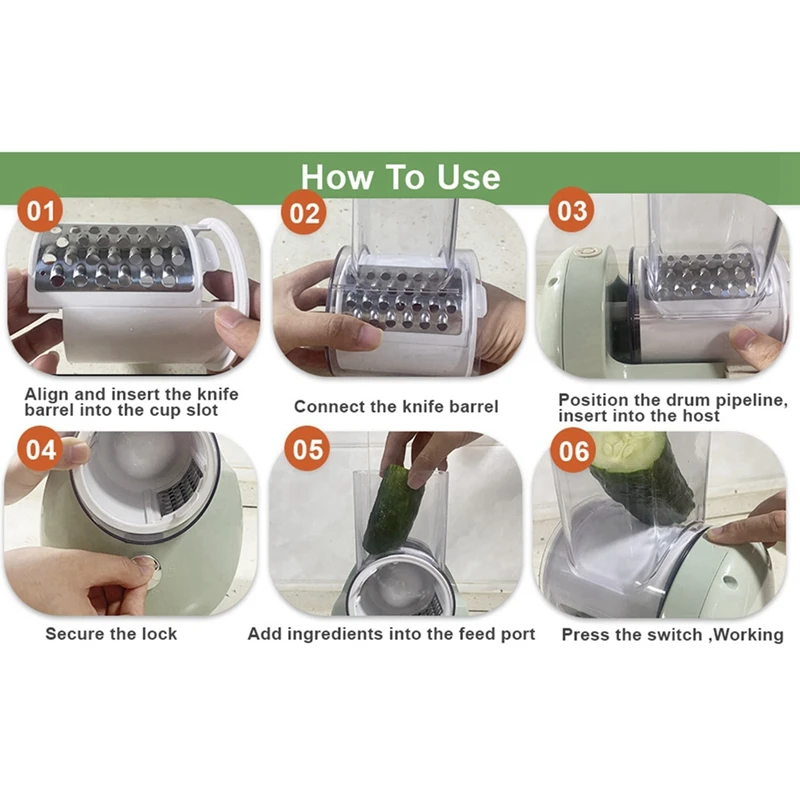 How To Use

01

Align and insert the knife barrel into the cup slot

02

Connect the knife barrel

03

Position the drum pipeline, insert into the host

04

Secure the lock

05

Add ingredients into the feed port

06

Press the switch ,Working