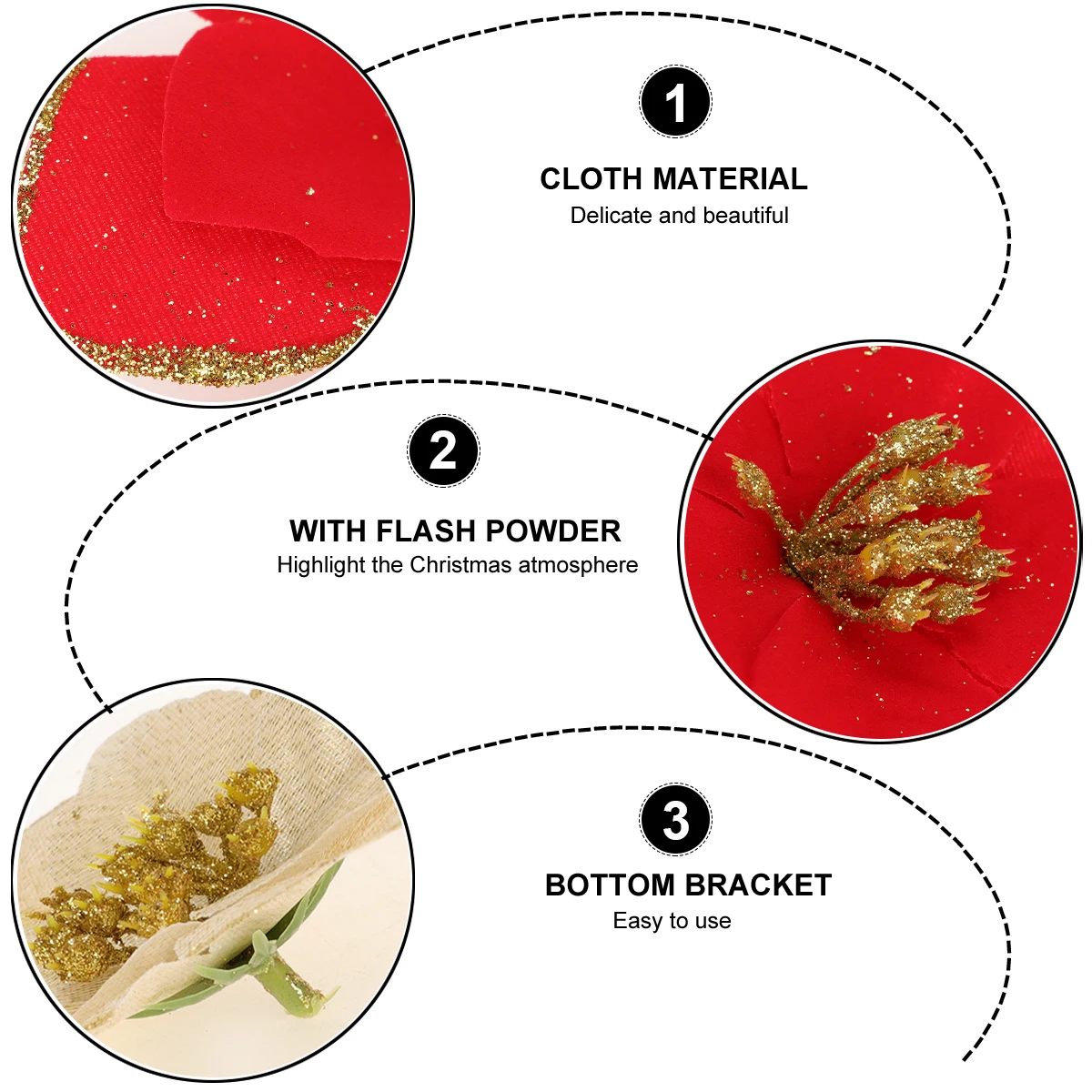 1

CLOTH MATERIAL
Delicate and beautiful

2

WITH FLASH POWDER
Highlight the Christmas atmosphere

3

BOTTOM BRACKET
Easy to use