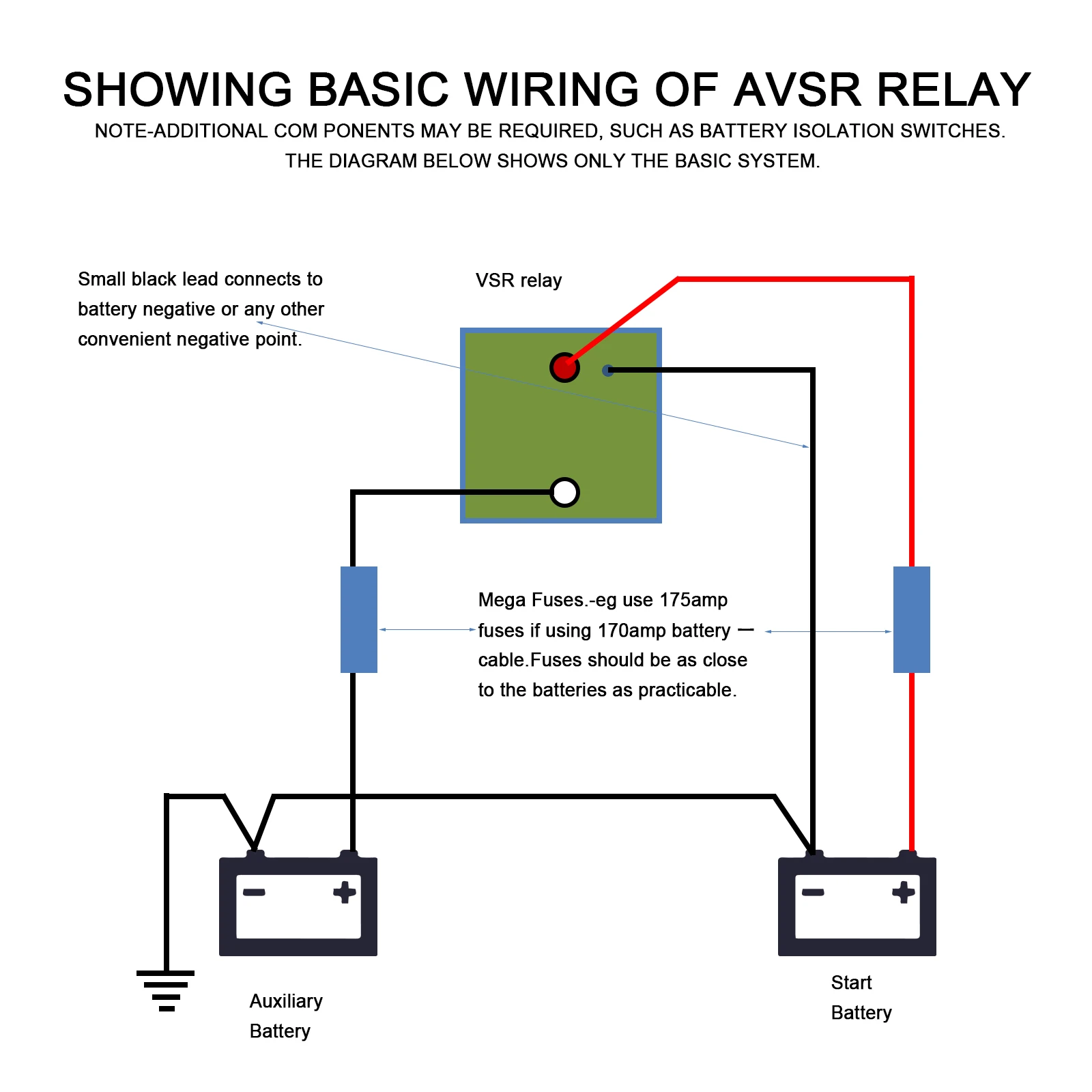 SHOWING BASIC WIRING OF AVSR RELAY

NOTE-ADDITIONAL COM PONENTS MAY BE REQUIRED, SUCH AS BATTERY ISOLATION SWITCHES. THE DIAGRAM BELOW SHOWS ONLY THE BASIC SYSTEM.

Small black lead connects to battery negative or any other convenient negative point.

VSR relay

Mega Fuses.-eg use 175amp fuses if using 170amp battery — cable.Fuses should be as close to the batteries as practicable.

Auxiliary Battery

Start Battery