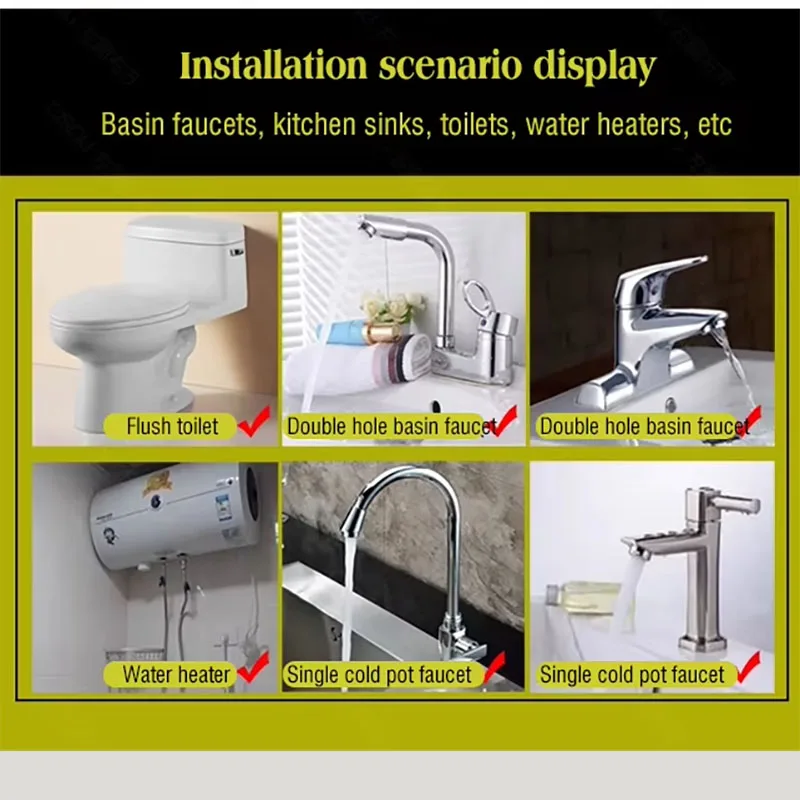 Installation scenario display

Basin faucets, kitchen sinks, toilets, water heaters, etc

Flush toilet

Double hole basin faucet

Double hole basin faucet

Water heater

Single cold pot faucet

Single cold pot faucet