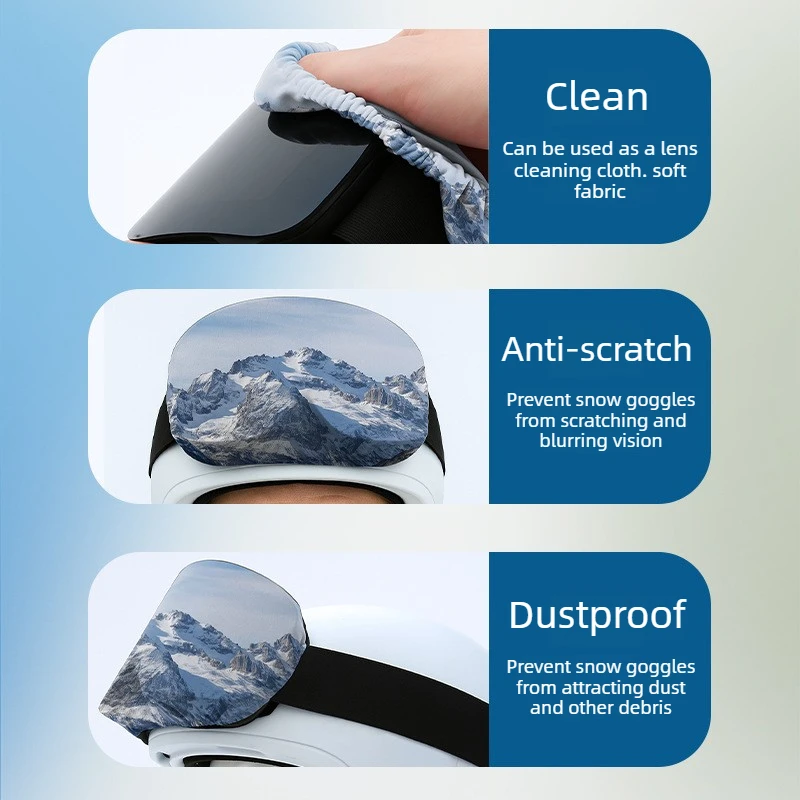 Clean

Can be used as a lens cleaning cloth. soft fabric

Anti-scratch

Prevent snow goggles from scratching and blurring vision

Dustproof

Prevent snow goggles from attracting dust and other debris