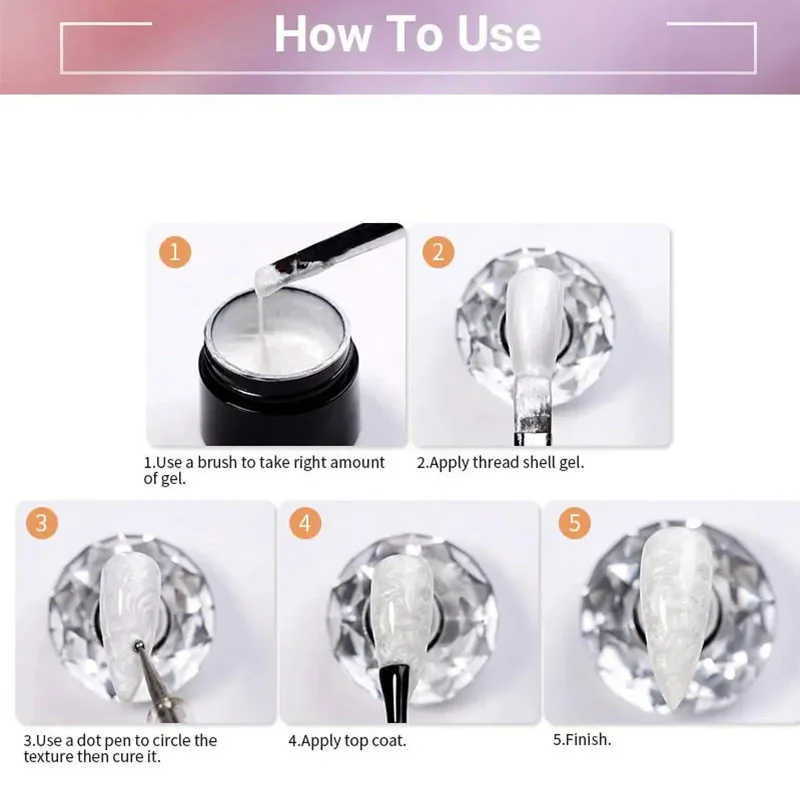 How To Use

1

2

1.Use a brush to take right amount of gel.

2.Apply thread shell gel.

3

4

5

3.Use a dot pen to circle the texture then cure it.

4.Apply top coat.

5.Finish.