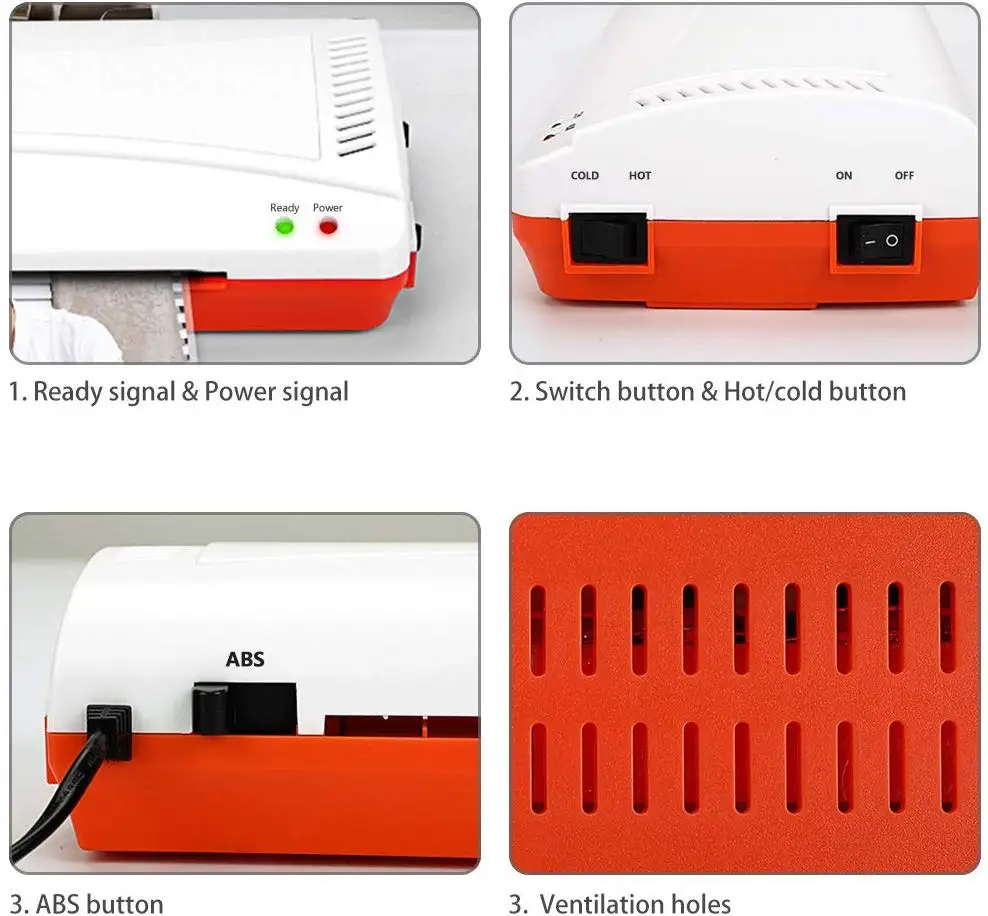 Ready Power

1. Ready signal & Power signal

COLD HOT

ON OFF

2. Switch button & Hot/cold button

ABS

3. ABS button

3. Ventilation holes