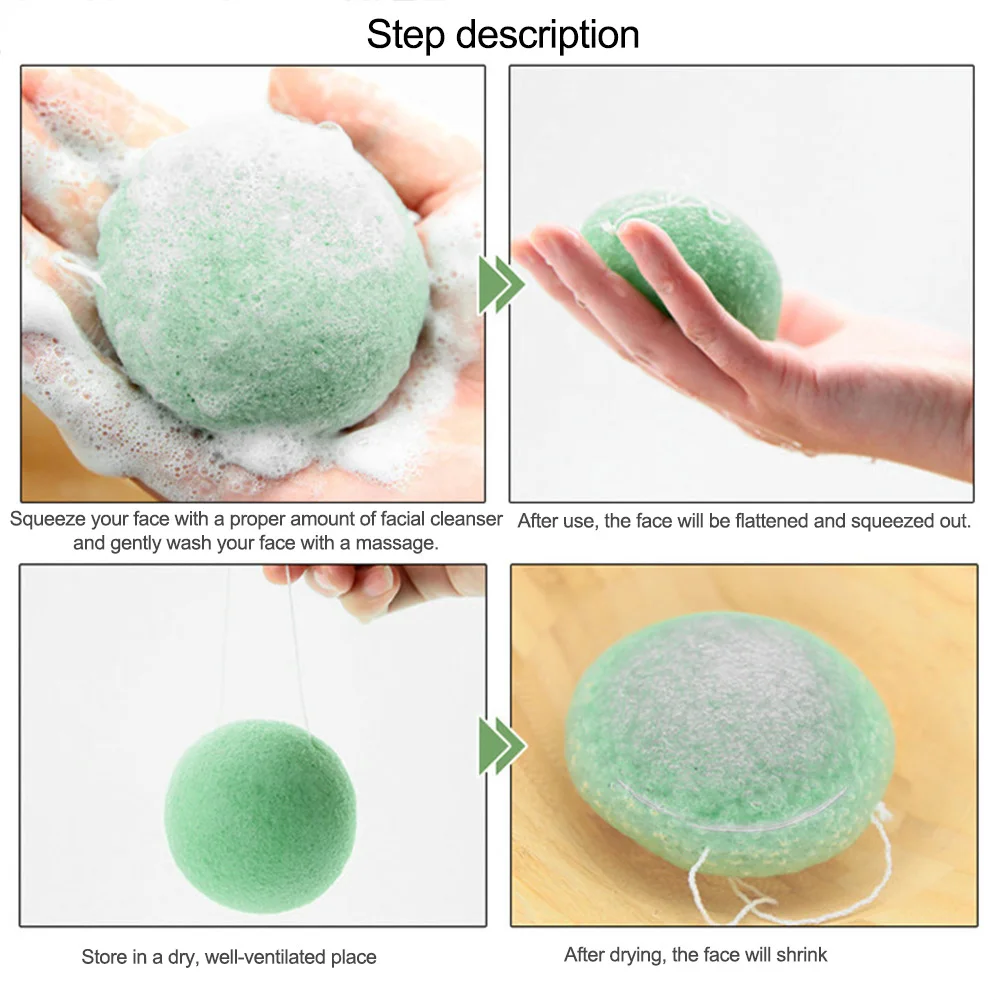 Step description

Squeeze your face with a proper amount of facial cleanser and gently wash your face with a massage.

After use, the face will be flattened and squeezed out.

Store in a dry, well-ventilated place

After drying, the face will shrink