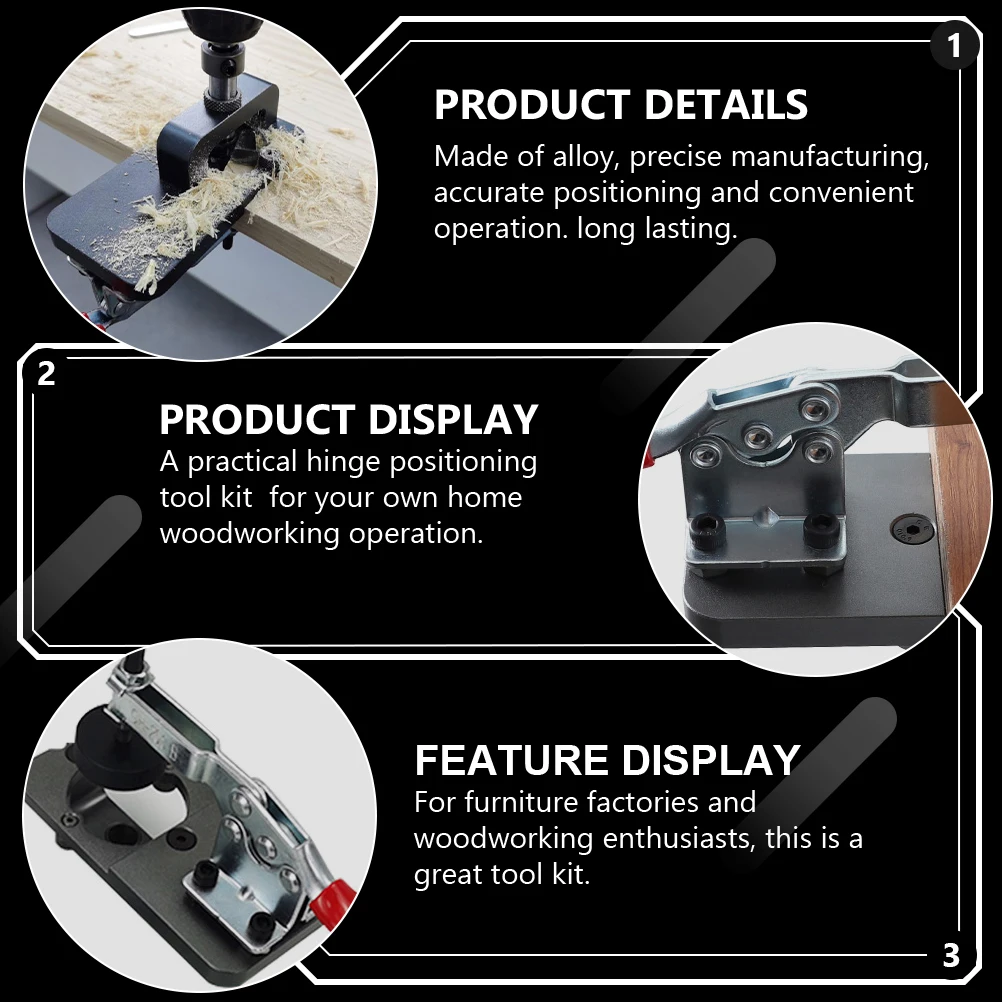 1

PRODUCT DETAILS

Made of alloy, precise manufacturing, accurate positioning and convenient operation. long lasting.

2

PRODUCT DISPLAY

A practical hinge positioning tool kit  for your own home woodworking operation.

FEATURE DISPLAY

For furniture factories and woodworking enthusiasts, this is a great tool kit.

3