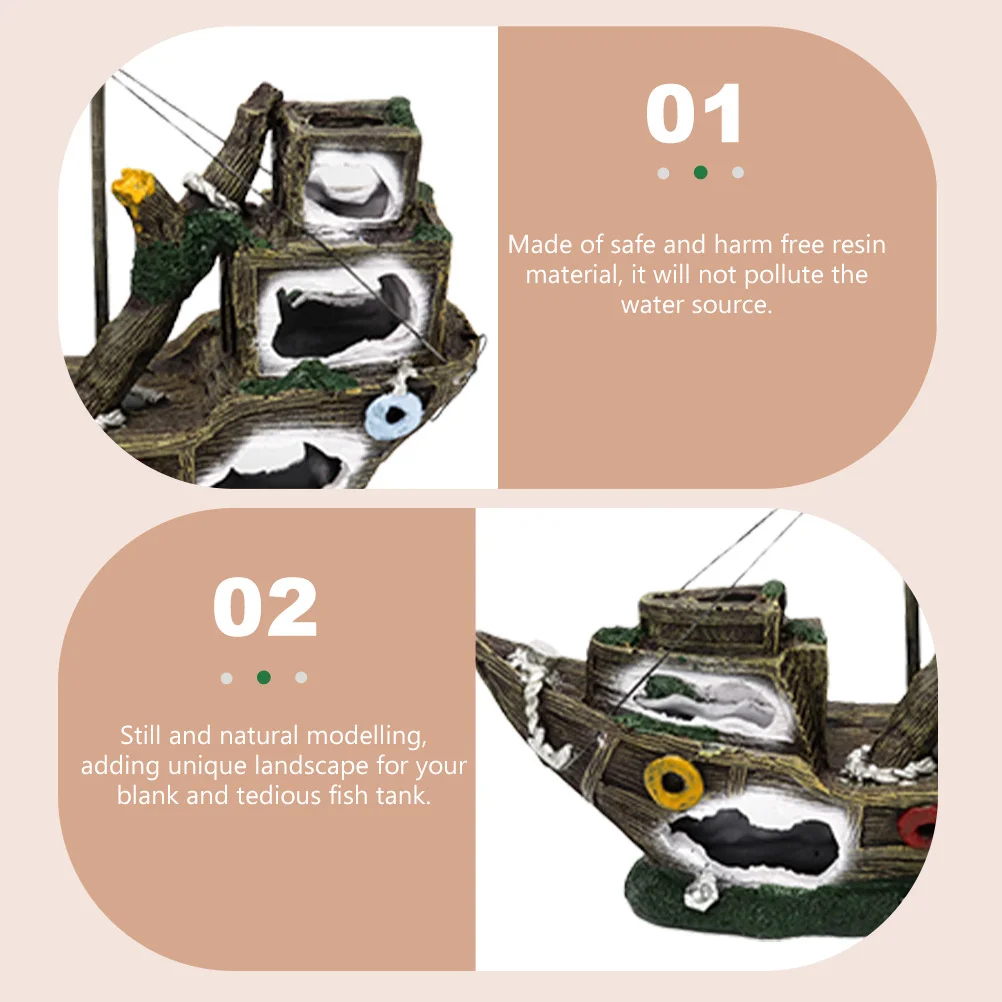 01

Made of safe and harm free resin material, it will not pollute the water source.

02

Still and natural modelling, adding unique landscape for your blank and tedious fish tank.