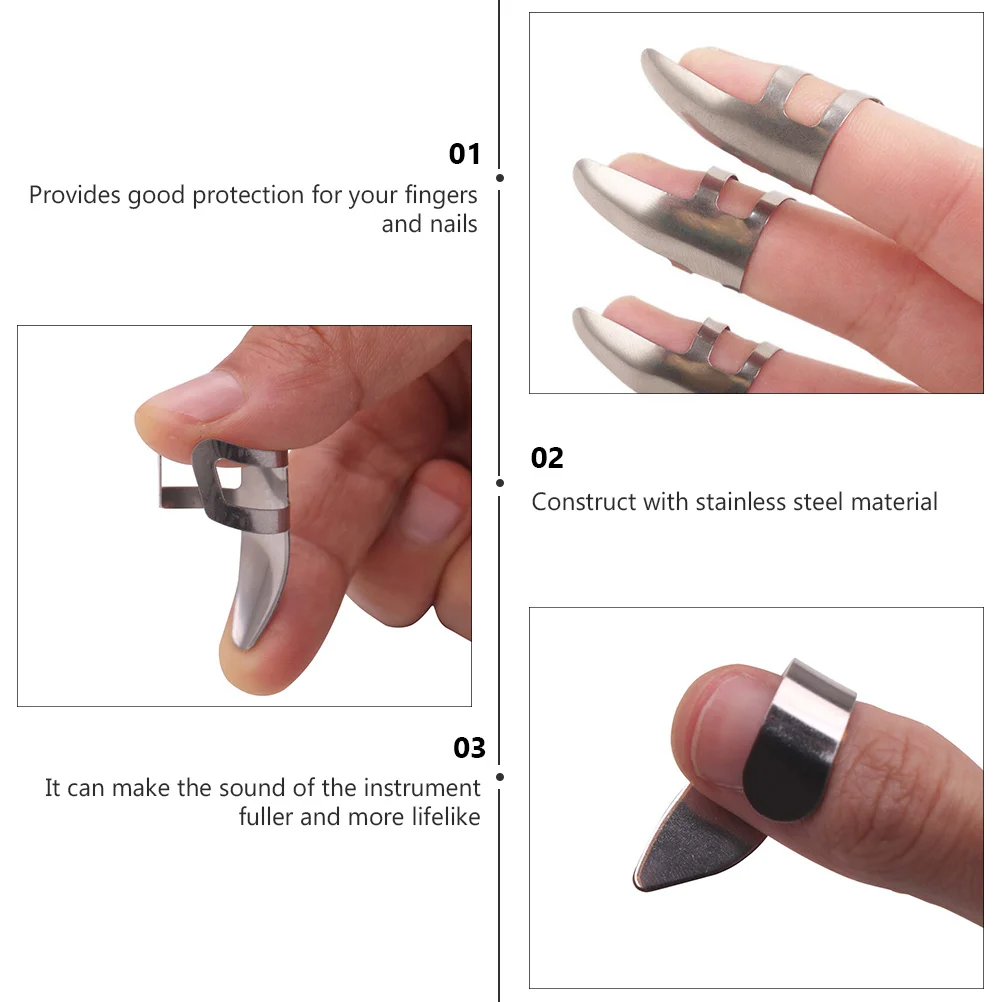 01
Provides good protection for your fingers and nails

02
Construct with stainless steel material

03
It can make the sound of the instrument fuller and more lifelike