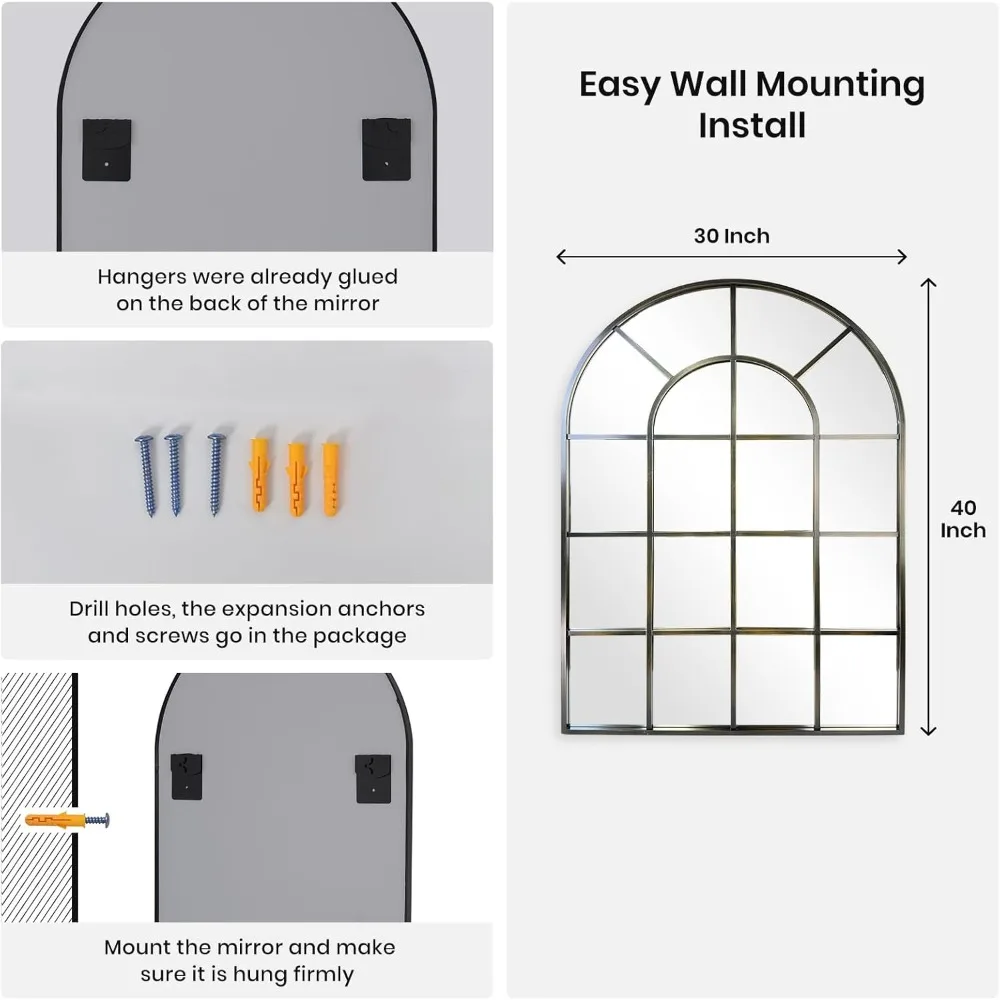 Hangers were already glued on the back of the mirror

Drill holes, the expansion anchors and screws go in the package

Mount the mirror and make sure it is hung firmly

Easy Wall Mounting Install

30 Inch

40 Inch