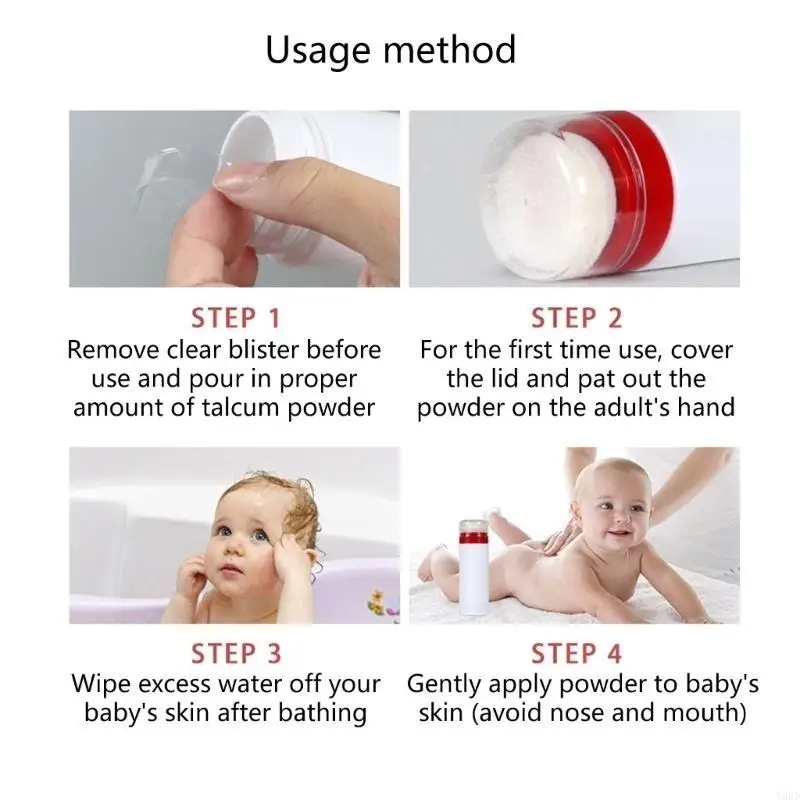 Usage method

STEP 1
Remove clear blister before use and pour in proper amount of talcum powder

STEP 2
For the first time use, cover the lid and pat out the powder on the adult's hand

STEP 3
Wipe excess water off your baby's skin after bathing

STEP 4
Gently apply powder to baby's skin (avoid nose and mouth)