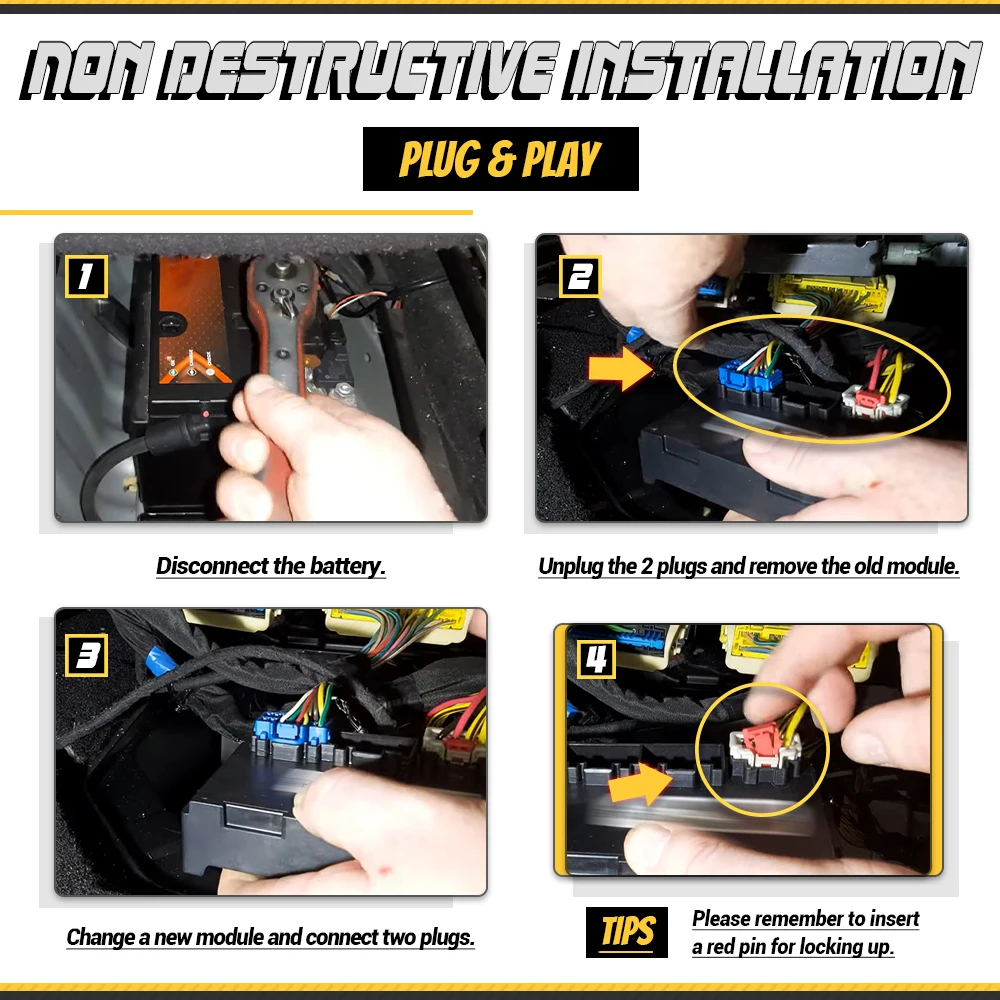 NON DESTRUCTIVE INSTALLATION

PLUG & PLAY

1

Disconnect the battery.

2

Unplug the 2 plugs and remove the old module.

3

Change a new module and connect two plugs.

4

TIPS

Please remember to insert a red pin for locking up.