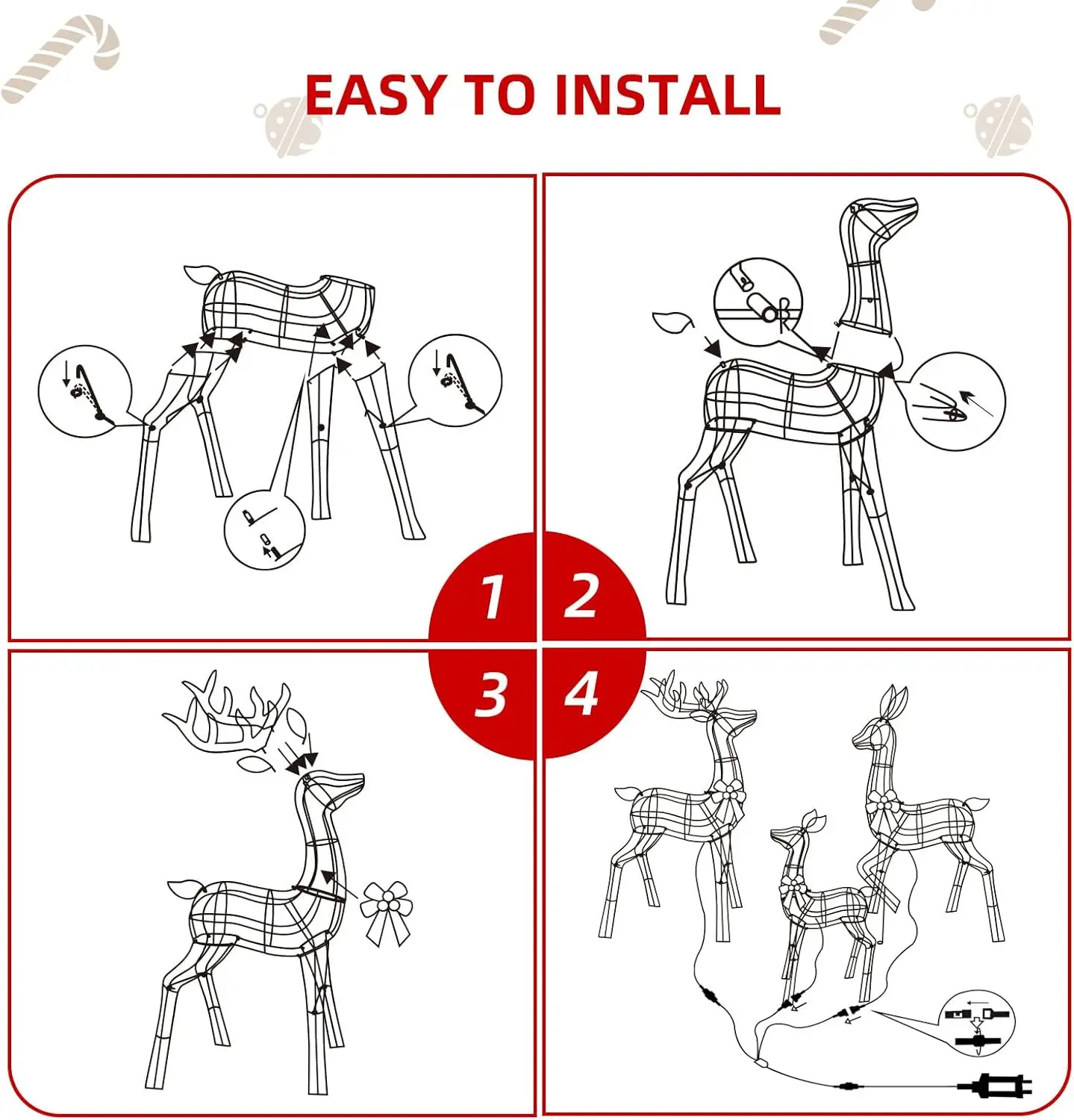 EASY TO INSTALL

1

2

3

4