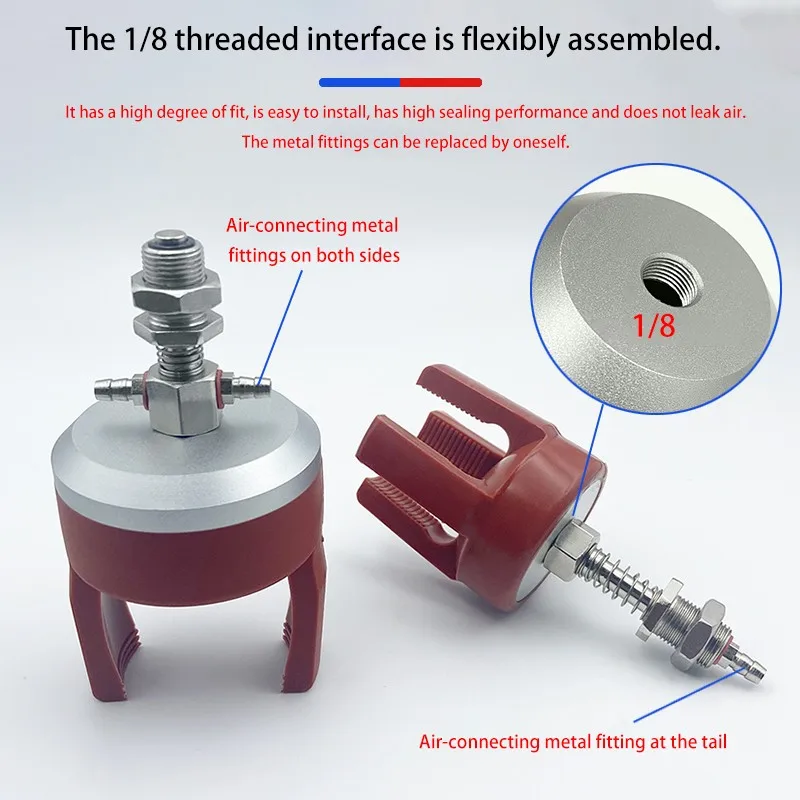 The 1/8 threaded interface is flexibly assembled.

It has a high degree of fit, is easy to install, has high sealing performance and does not leak air.
The metal fittings can be replaced by oneself.

Air-connecting metal fittings on both sides

1/8

Air-connecting metal fitting at the tail