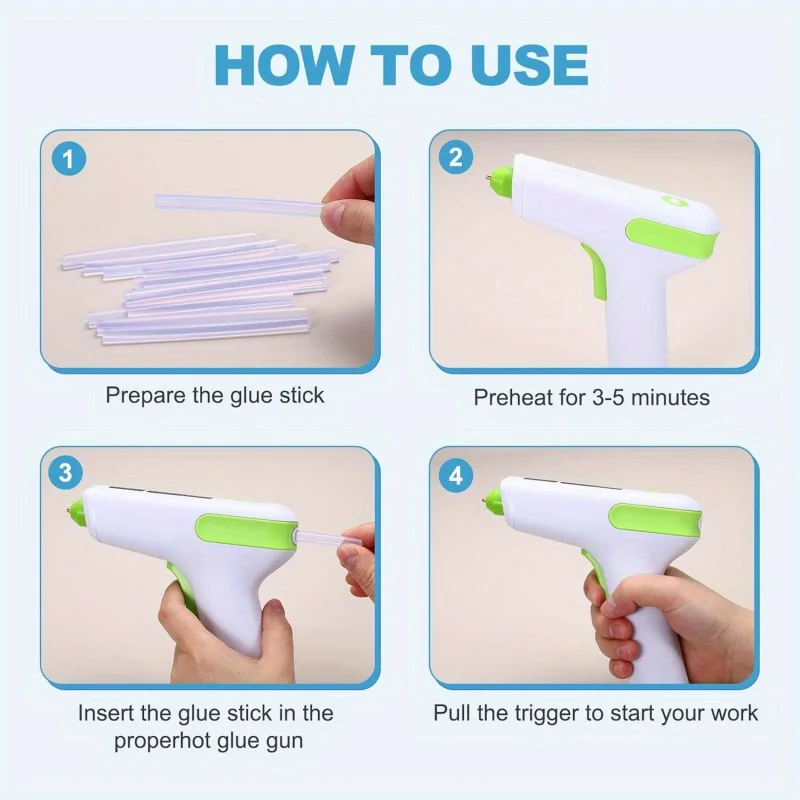 HOW TO USE

1

Prepare the glue stick

2

Preheat for 3-5 minutes

3

Insert the glue stick in the properhot glue gun

4

Pull the trigger to start your work