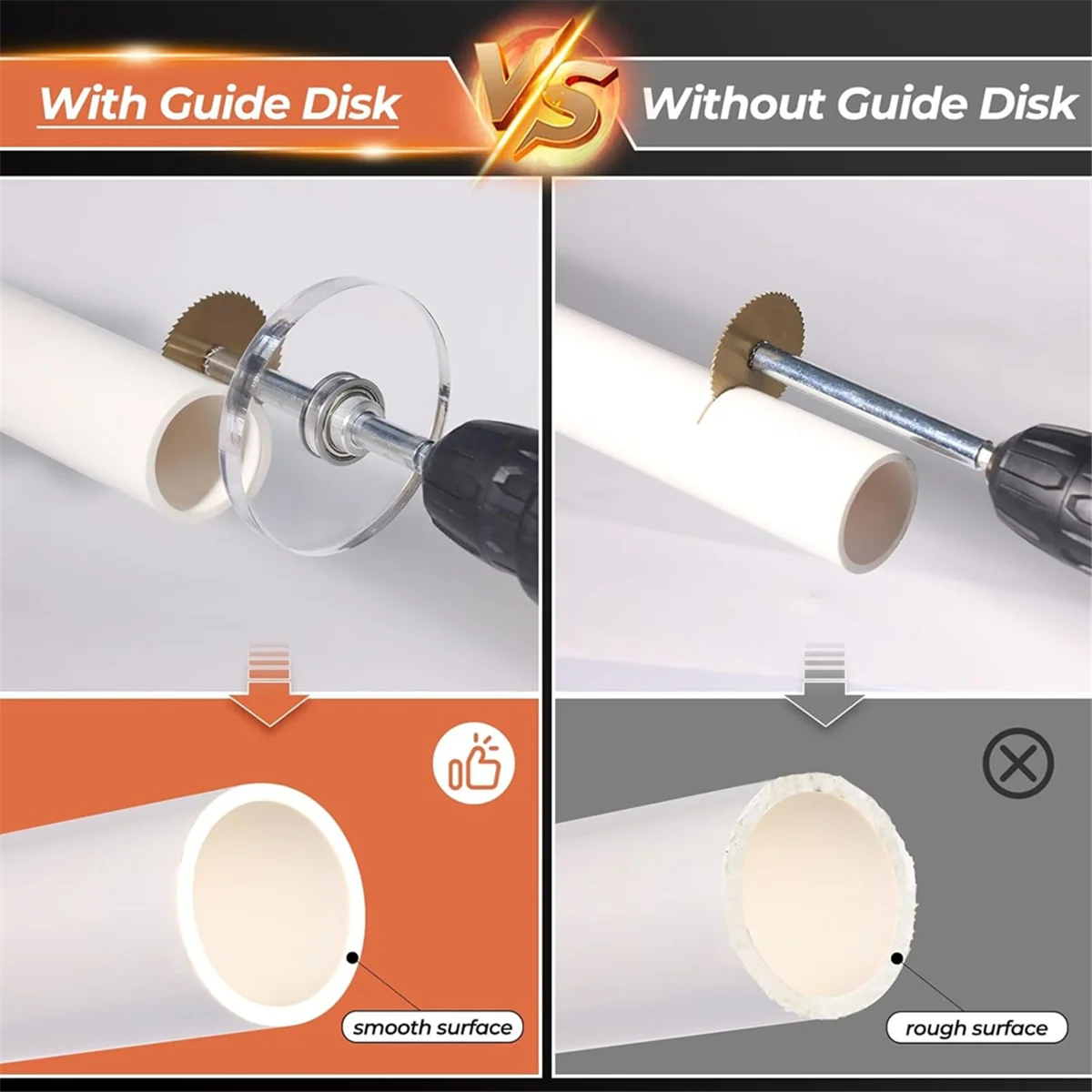 With Guide Disk

VS

Without Guide Disk

smooth surface

rough surface