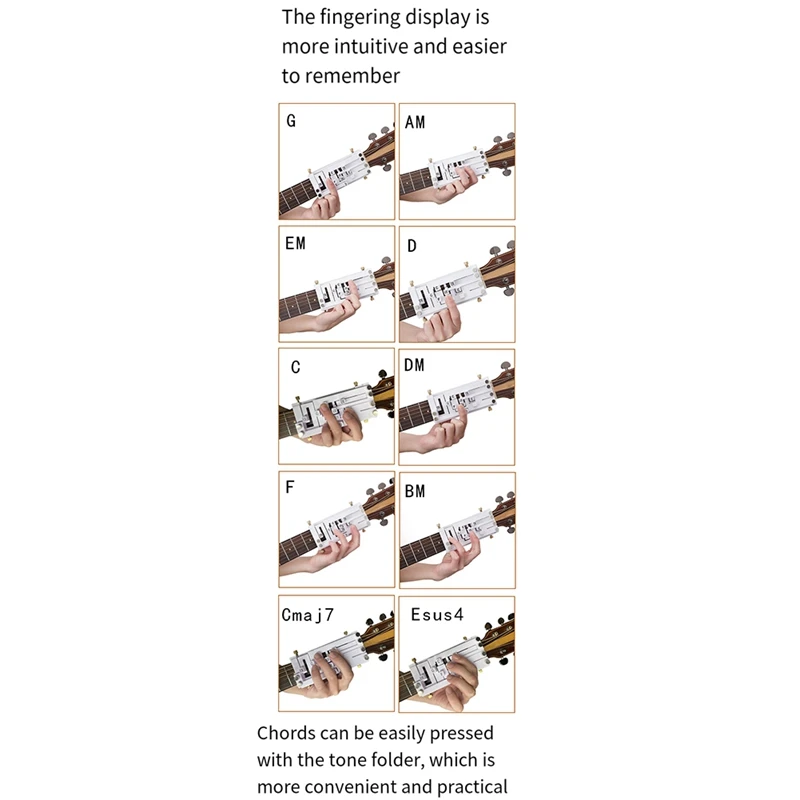 The fingering display is more intuitive and easier to remember

G

AM

EM

D

C

DM

F

BM

Cmaj7

Esus4

Chords can be easily pressed with the tone folder, which is more convenient and practical