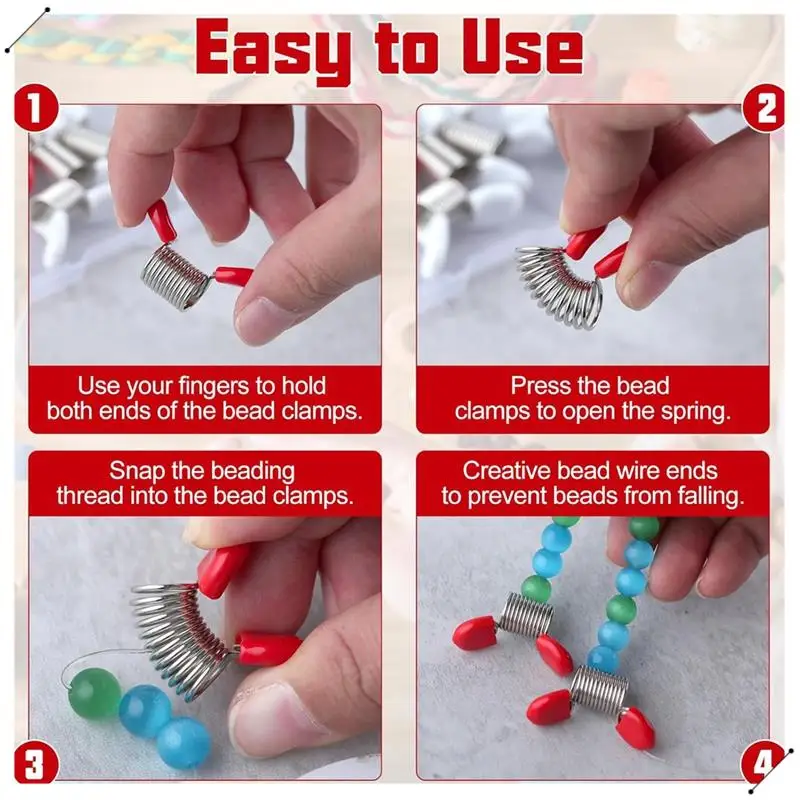 Easy to Use

1

Use your fingers to hold both ends of the bead clamps.

2

Press the bead clamps to open the spring.

Snap the beading thread into the bead clamps.

3

Creative bead wire ends to prevent beads from falling.

4