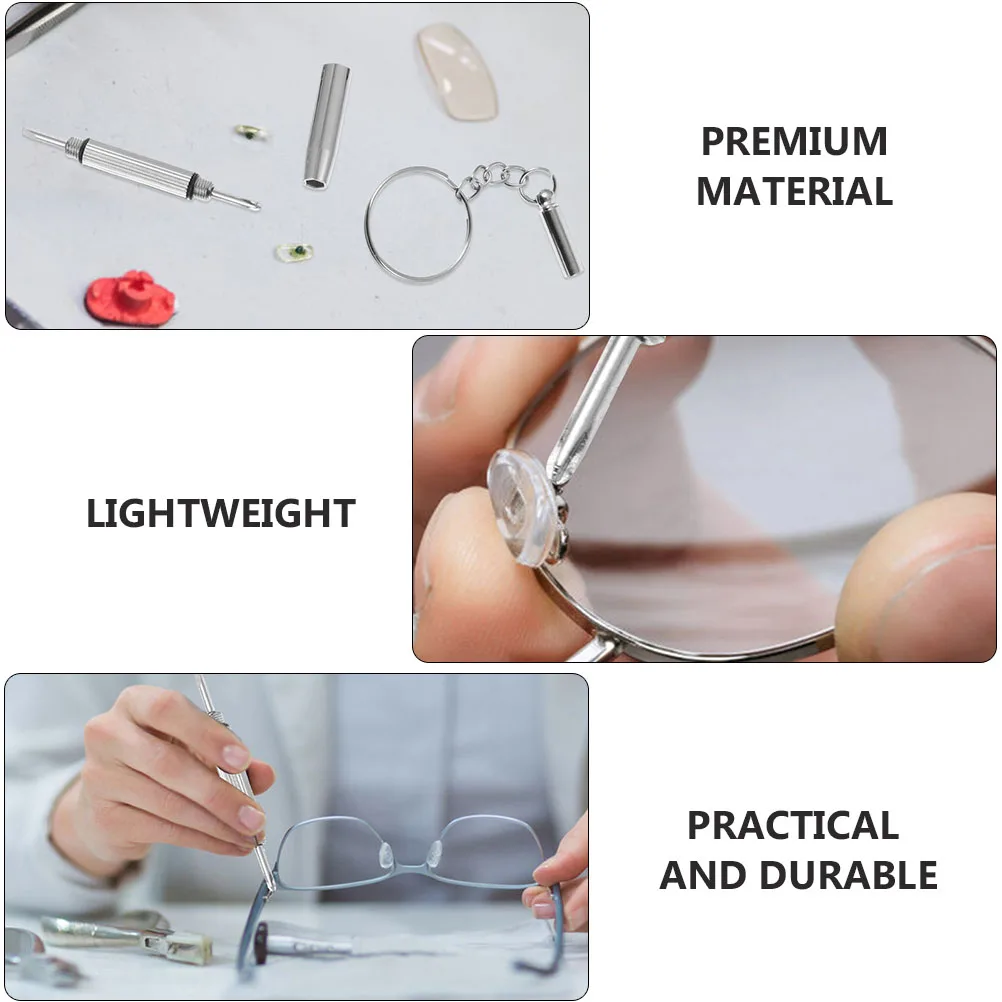 PREMIUM MATERIAL

LIGHTWEIGHT

PRACTICAL AND DURABLE