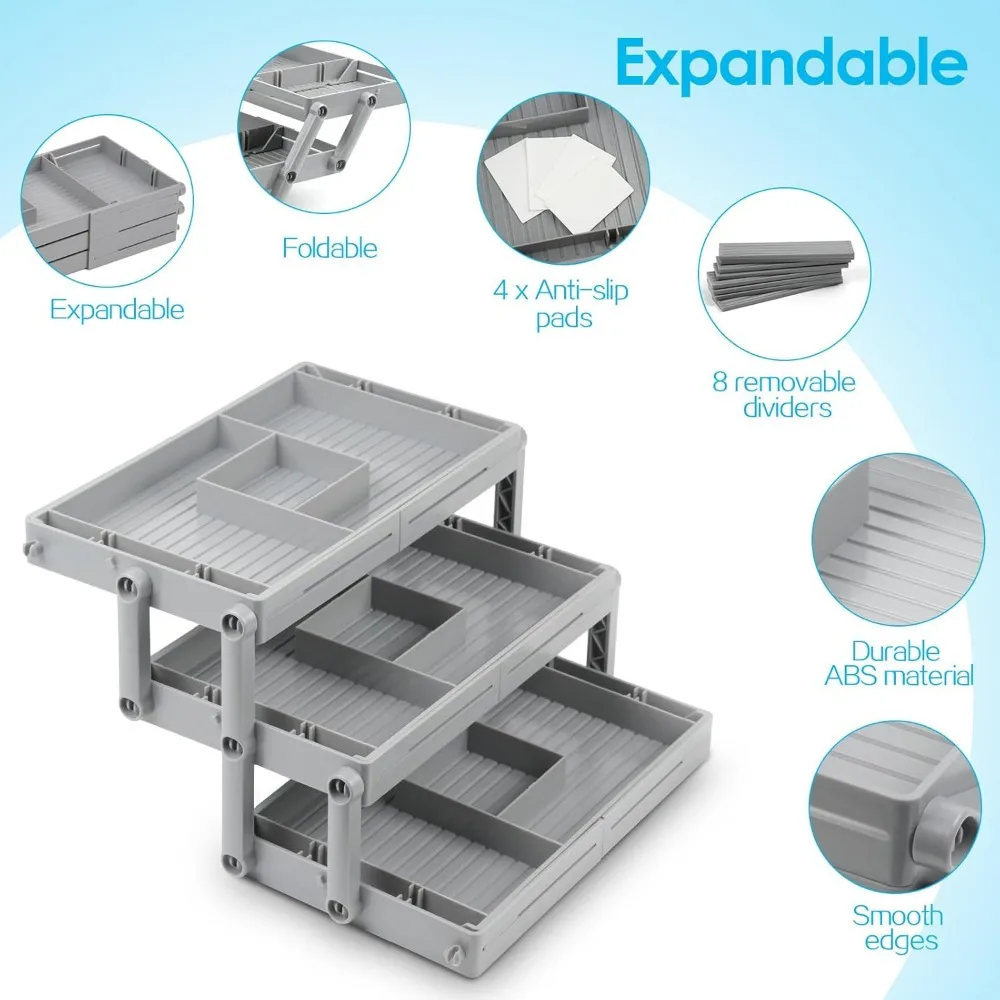 Expandable

Expandable

Foldable

4 x Anti-slip pads

8 removable dividers

Durable ABS material

Smooth edges