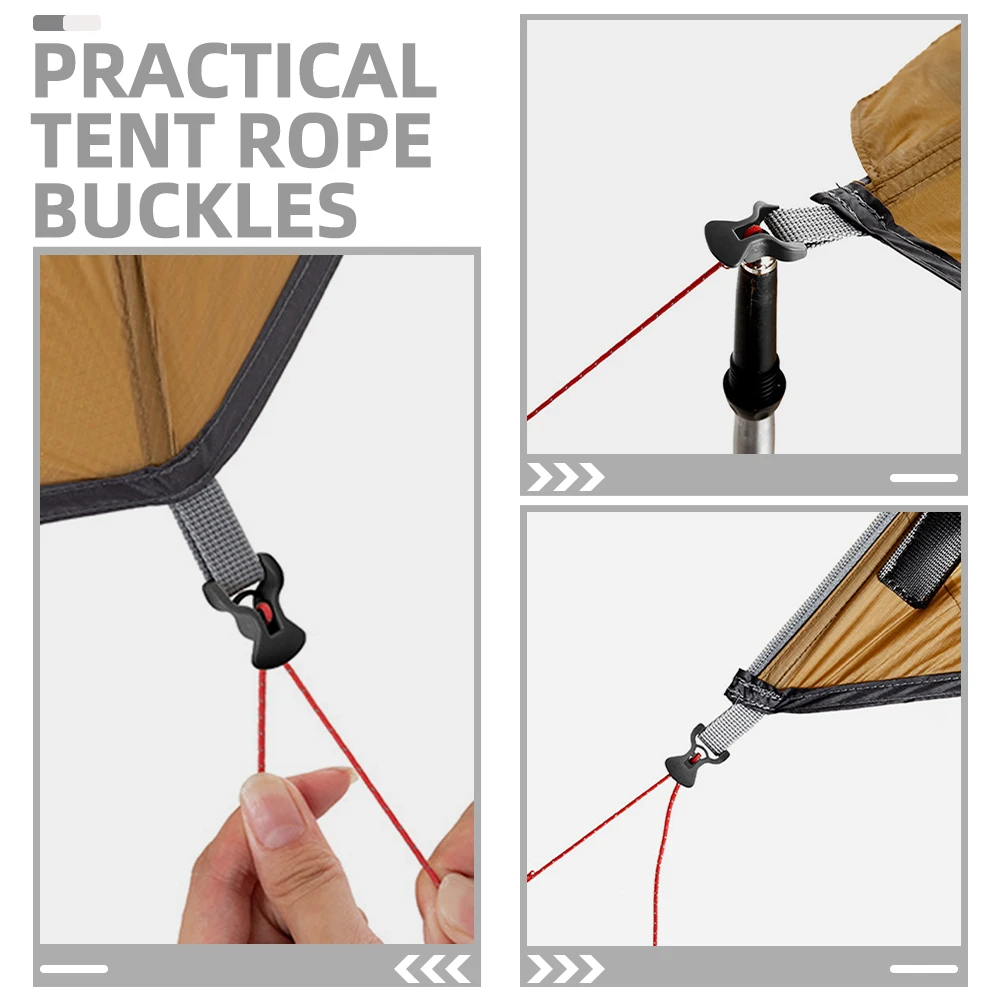 PRACTICAL TENT ROPE BUCKLES