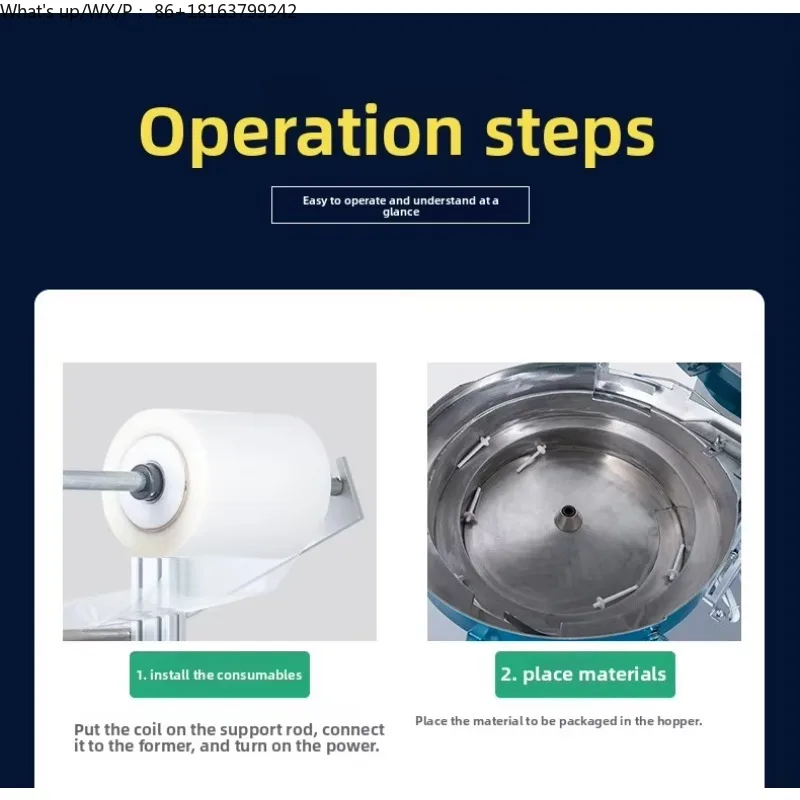 What's up/WX/P： 86+18163799242

Operation steps

Easy to operate and understand at a glance

1. install the consumables

Put the coil on the support rod, connect it to the former, and turn on the power.

2. place materials

Place the material to be packaged in the hopper.