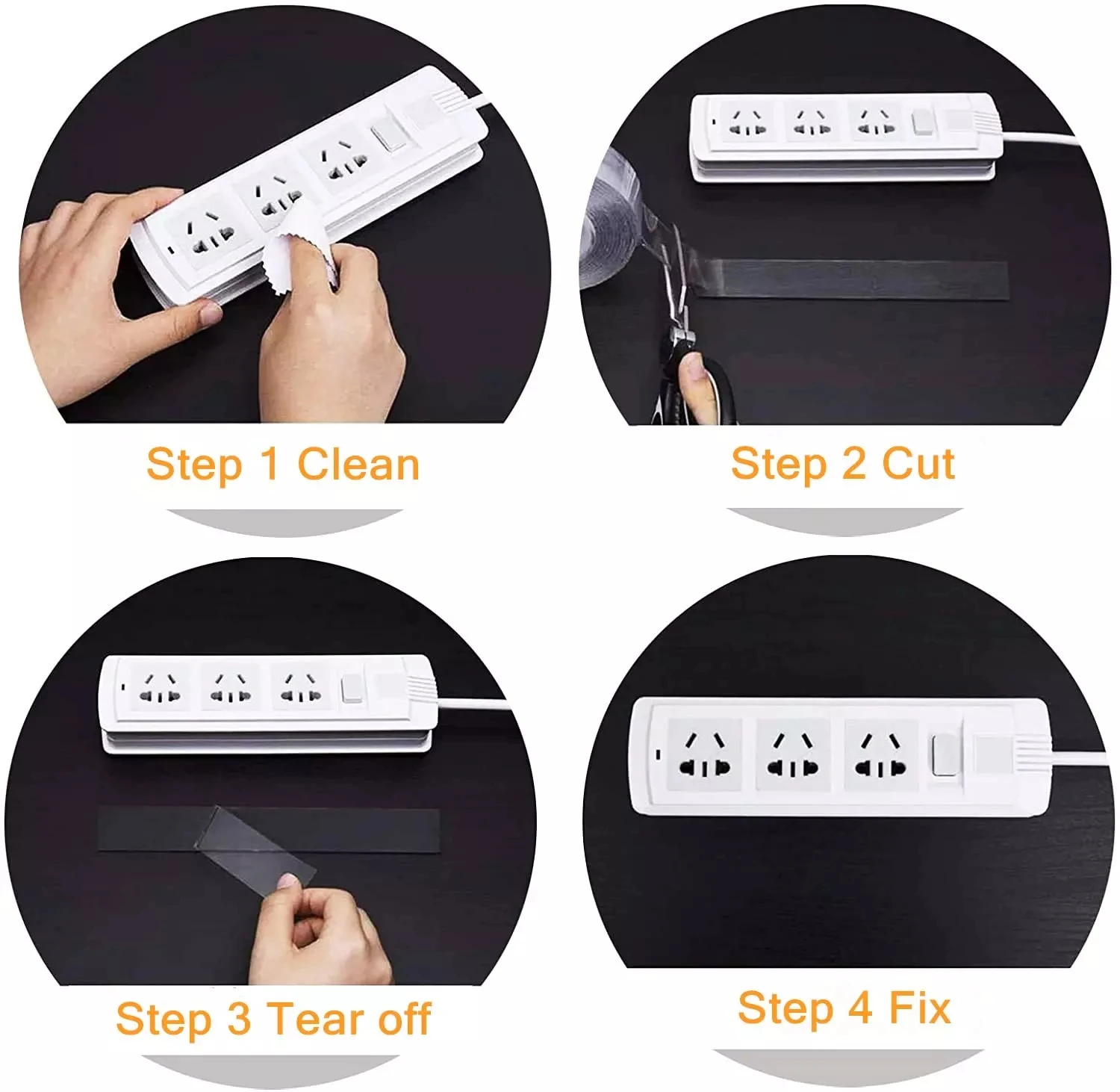 Step 1 Clean

Step 2 Cut

Step 3 Tear off

Step 4 Fix