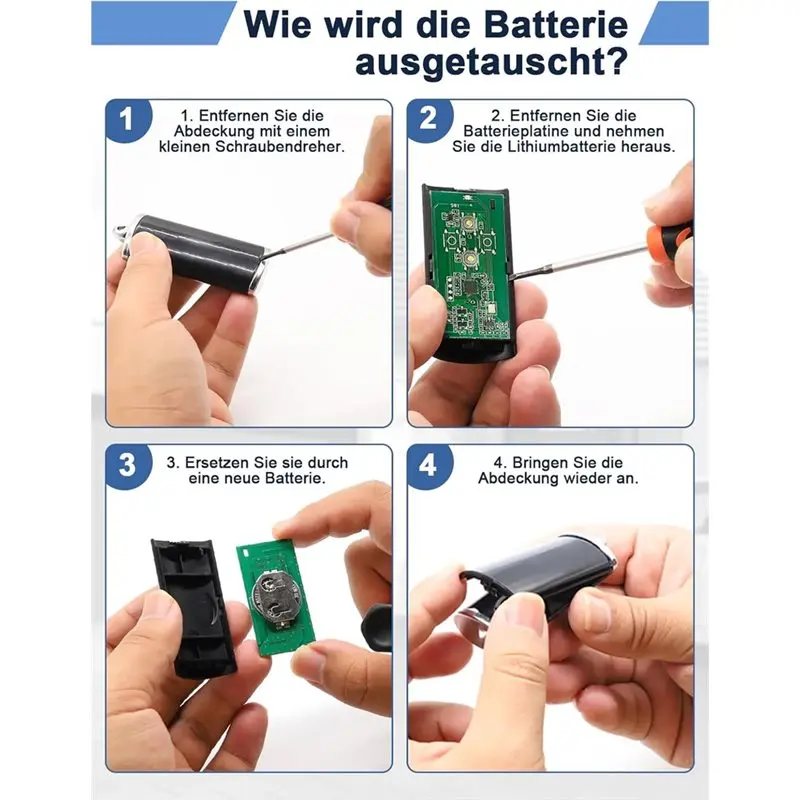 Wie wird die Batterie ausgetauscht?

1

1. Entfernen Sie die Abdeckung mit einem kleinen Schraubendreher.

2

2. Entfernen Sie die Batterieplatine und nehmen Sie die Lithiumbatterie heraus.

3

3. Ersetzen Sie sie durch eine neue Batterie.

4

4. Bringen Sie die Abdeckung wieder an.