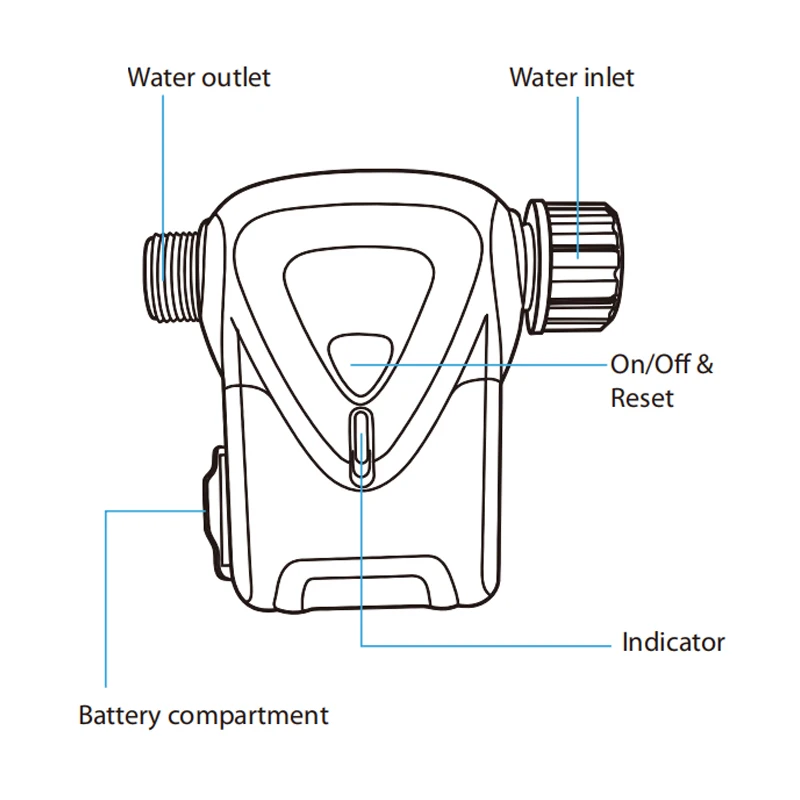 Water outlet

Water inlet

On/Off &
Reset

Indicator

Battery compartment