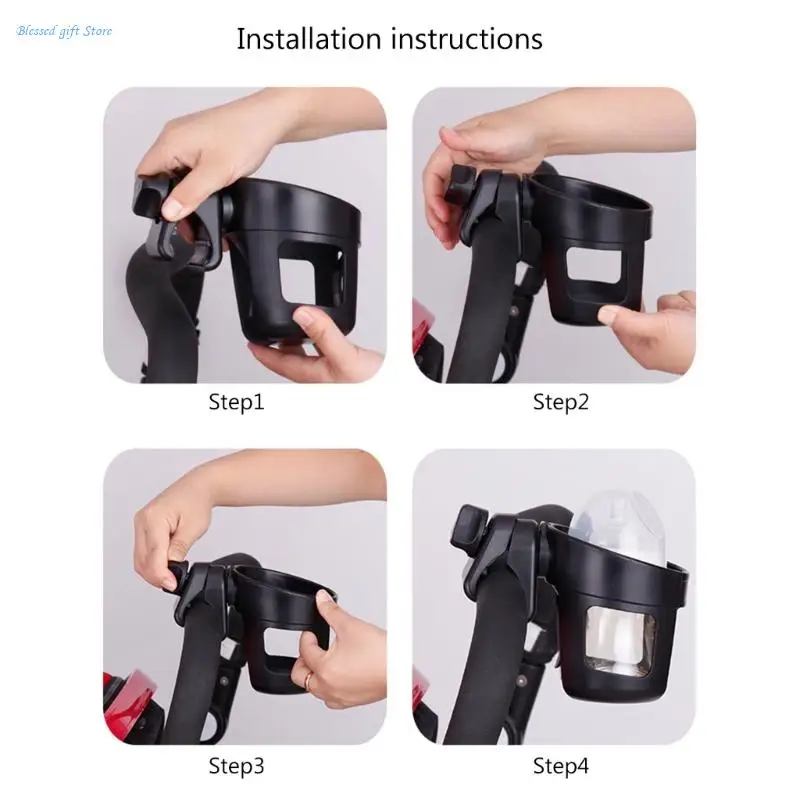 Blessed gift Store

Installation instructions

Step1

Step2

Step3

Step4