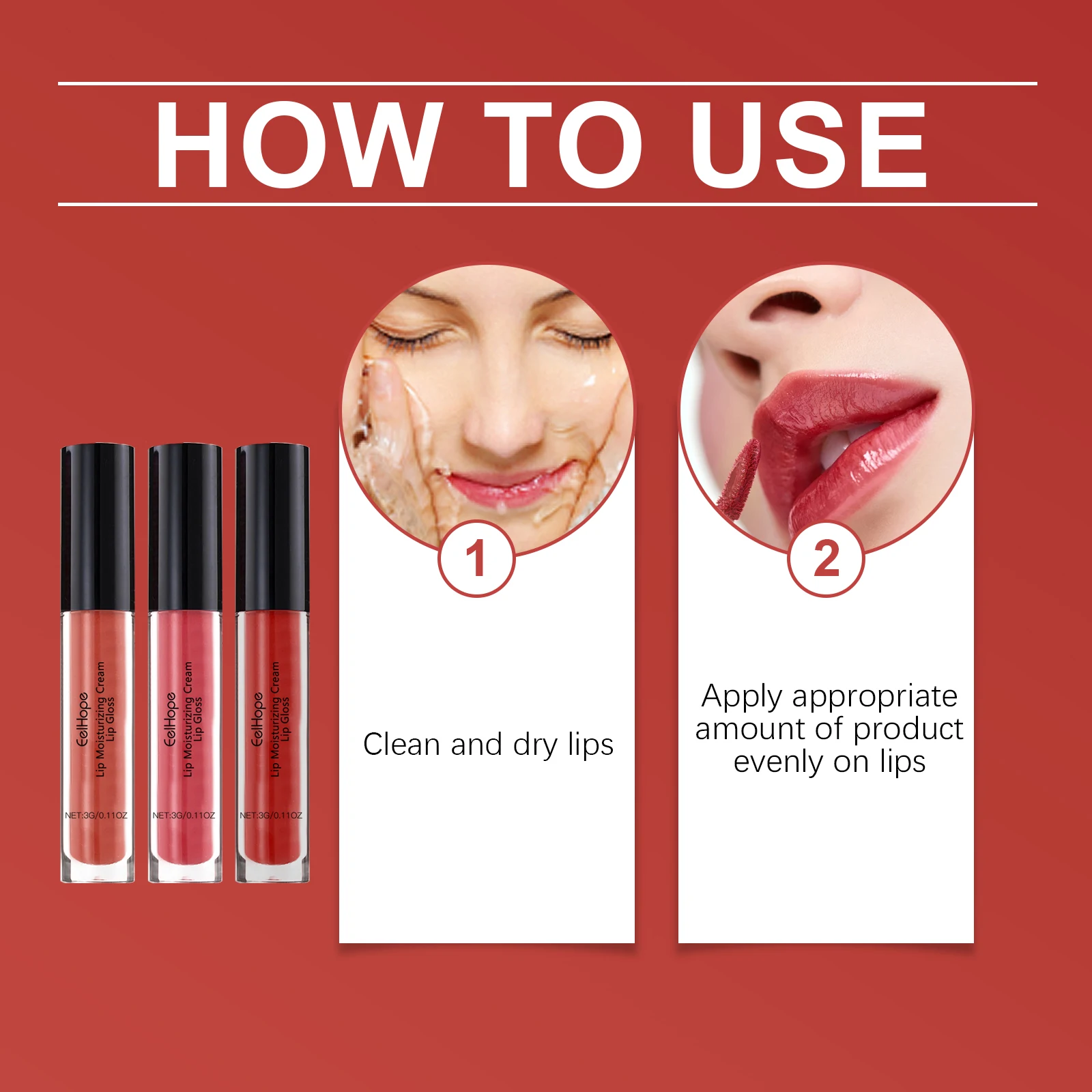 HOW TO USE

EelHope
Lip Moisturizing Cream
Lip Gloss
NET:3G/0.11OZ

EelHope
Lip Moisturizing Cream
Lip Gloss
NET:3G/0.11OZ

EelHope
Lip Moisturizing Cream
Lip Gloss
NET:3G/0.11OZ

1

Clean and dry lips

2

Apply appropriate amount of product evenly on lips