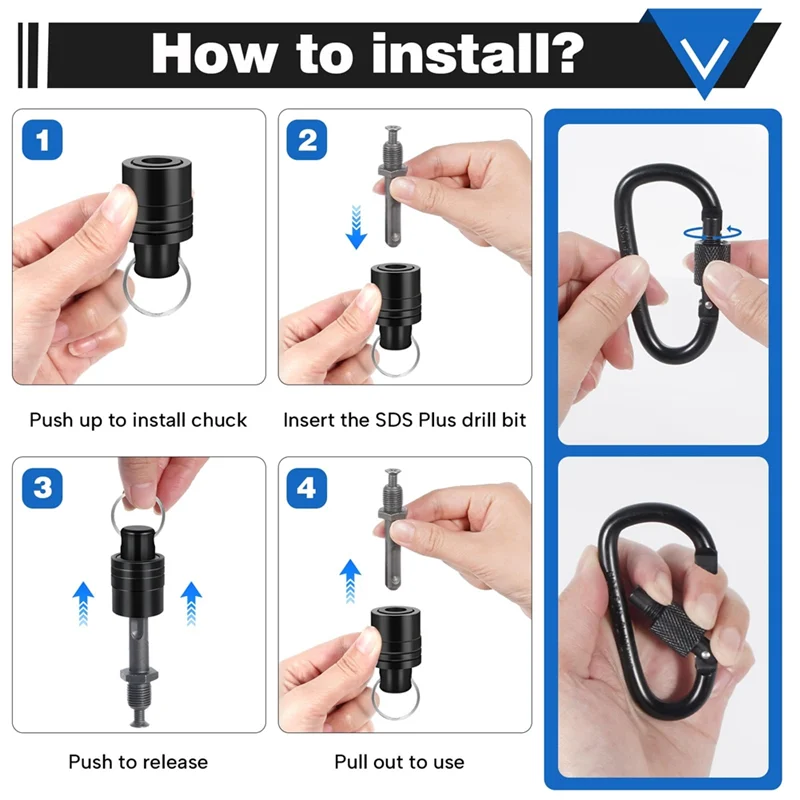 How to install?

1

Push up to install chuck

2

Insert the SDS Plus drill bit

3

Push to release

4

Pull out to use