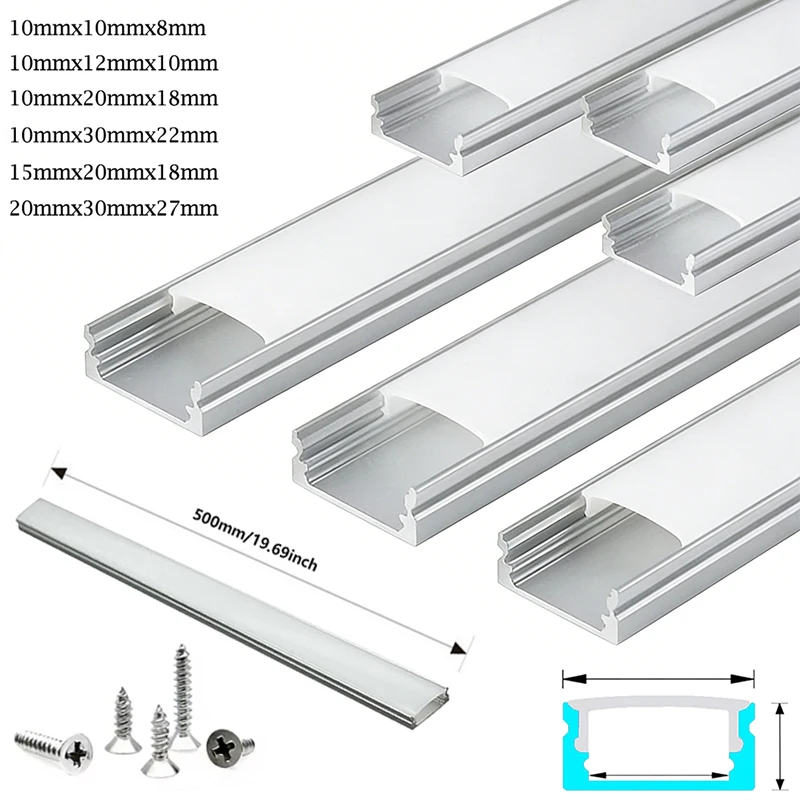 10mmx10mmx8mm
10mmx12mmx10mm
10mmx20mmx18mm
10mmx30mmx22mm
15mmx20mmx18mm
20mmx30mmx27mm

500mm/19.69inch