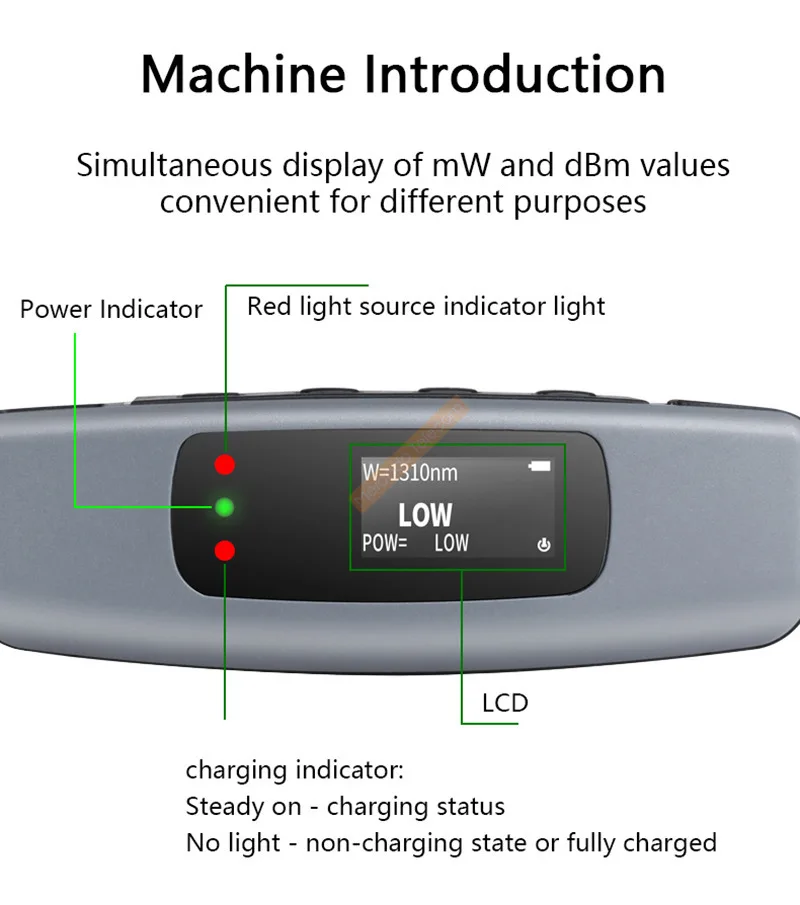 Machine Introduction

Simultaneous display of mW and dBm values convenient for different purposes

Power Indicator

Red light source indicator light

W=1310nm

LOW

POW= LOW

LCD

charging indicator:
Steady on - charging status
No light - non-charging state or fully charged