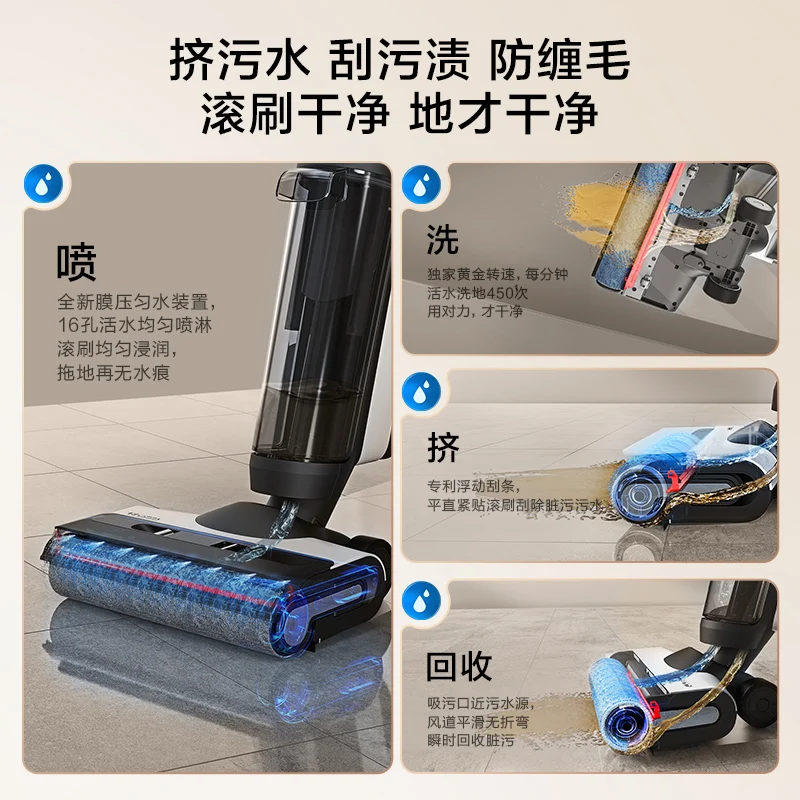 挤污水 刮污渍 防缠毛
滚刷干净 地才干净

喷
全新膜压匀水装置，
16孔活水均匀喷淋
滚刷均匀浸润，
拖地再无水痕

洗
独家黄金转速，每分钟
活水洗地450次
用对力，才干净

挤
专利浮动刮条，
平直紧贴滚刷刮除脏污污水

回收
吸污口近污水源，
风道平滑无折弯
瞬时回收脏污