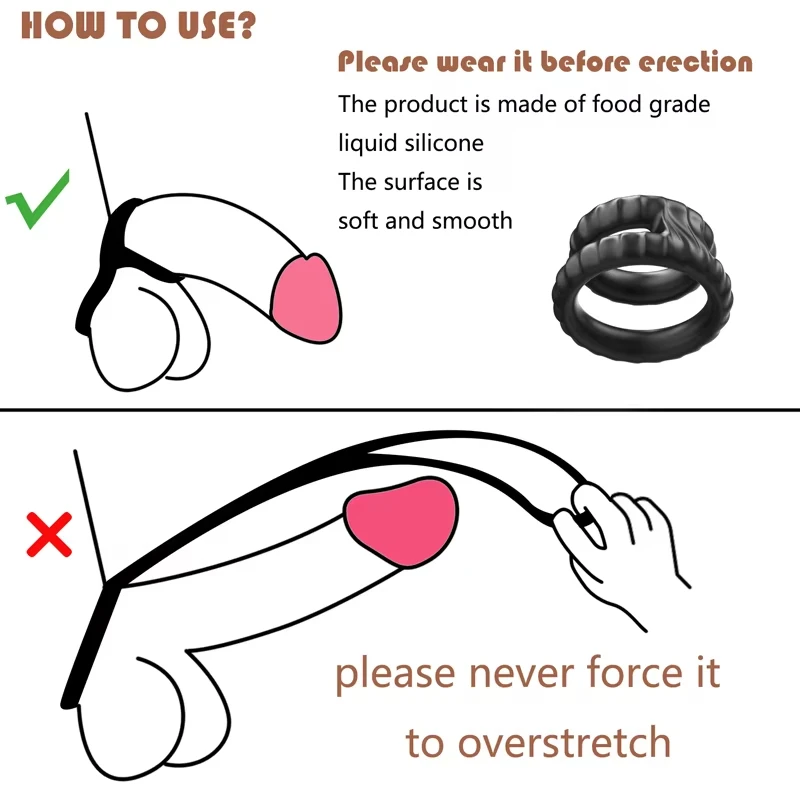 HOW TO USE?

Please wear it before erection

The product is made of food grade liquid silicone

The surface is soft and smooth

please never force it to overstretch