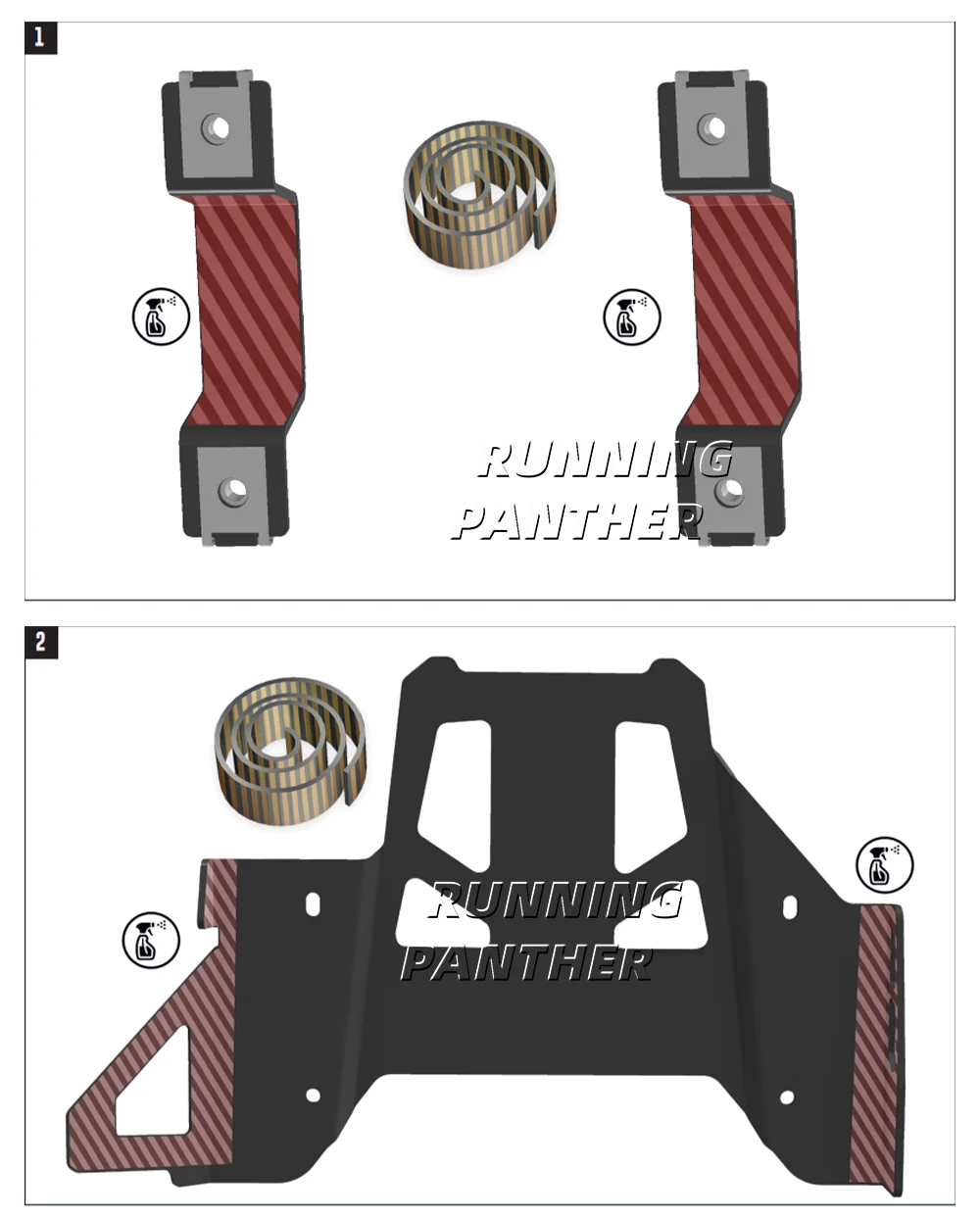 1

RUNNING PANTHER

2

RUNNING PANTHER