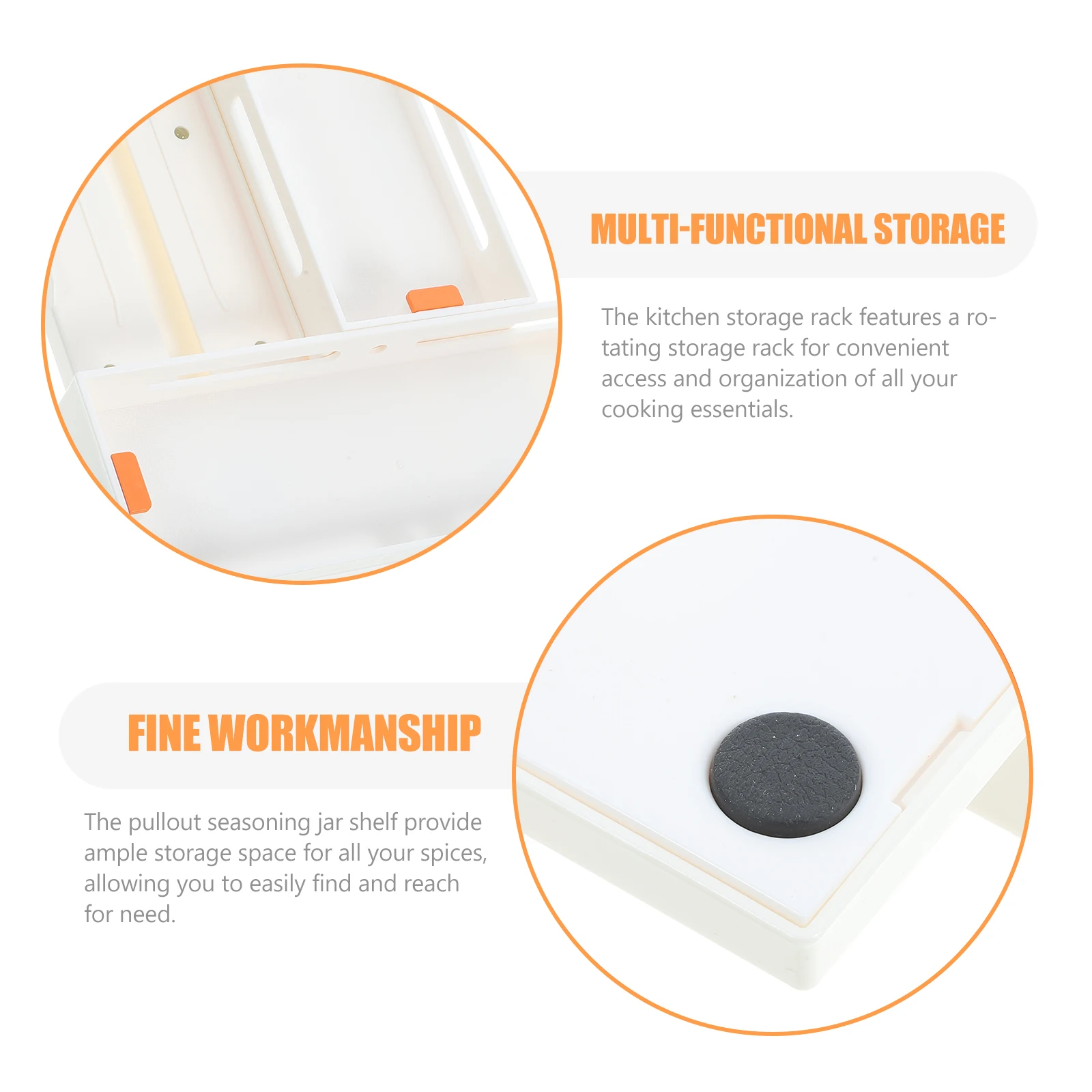 MULTI-FUNCTIONAL STORAGE

The kitchen storage rack features a rotating storage rack for convenient access and organization of all your cooking essentials.

FINE WORKMANSHIP

The pullout seasoning jar shelf provide ample storage space for all your spices, allowing you to easily find and reach for need.