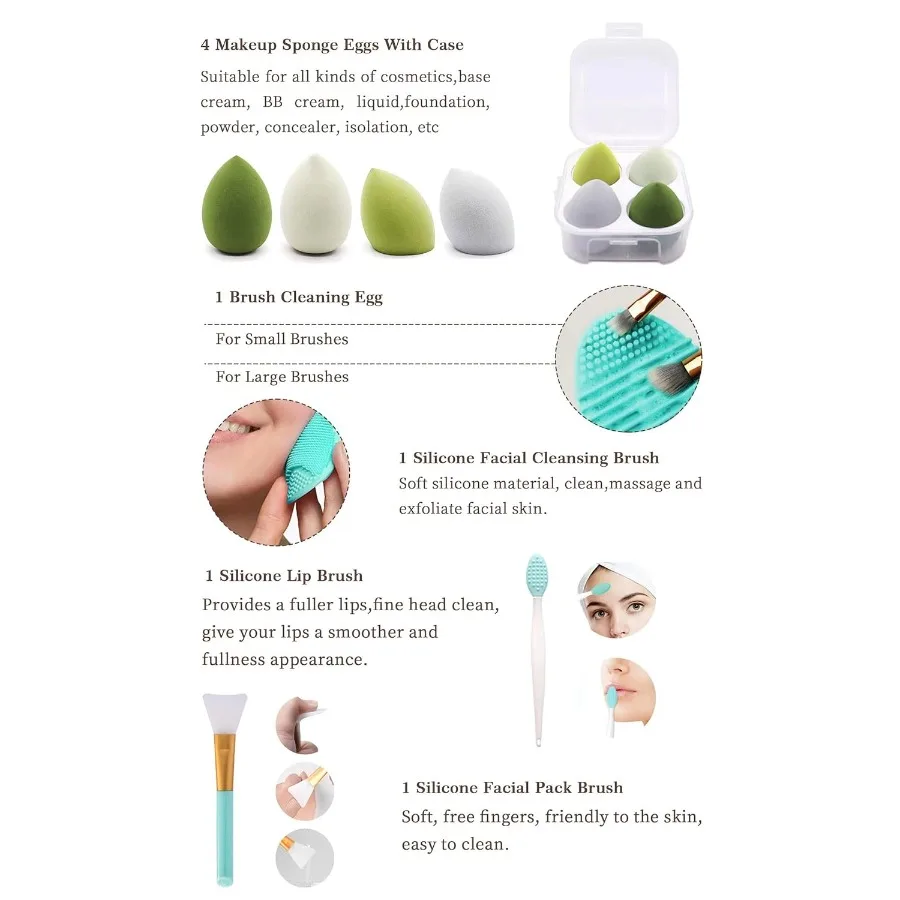 4 Makeup Sponge Eggs With Case

Suitable for all kinds of cosmetics,base cream, BB cream, liquid,foundation, powder, concealer, isolation, etc

1 Brush Cleaning Egg

For Small Brushes

For Large Brushes

1 Silicone Facial Cleansing Brush

Soft silicone material, clean,massage and exfoliate facial skin.

1 Silicone Lip Brush

Provides a fuller lips,fine head clean, give your lips a smoother and fullness appearance.

1 Silicone Facial Pack Brush

Soft, free fingers, friendly to the skin, easy to clean.