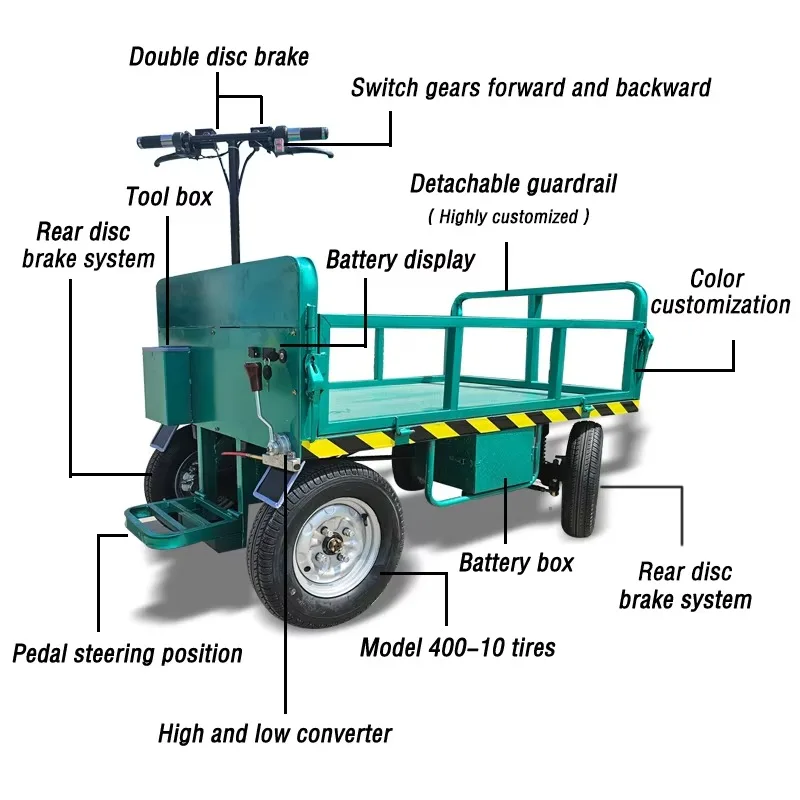 Double disc brake

Switch gears forward and backward

Tool box

Detachable guardrail

( Highly customized )

Rear disc brake system

Battery display

Color customization

Battery box

Rear disc brake system

Pedal steering position

Model 400-10 tires

High and low converter