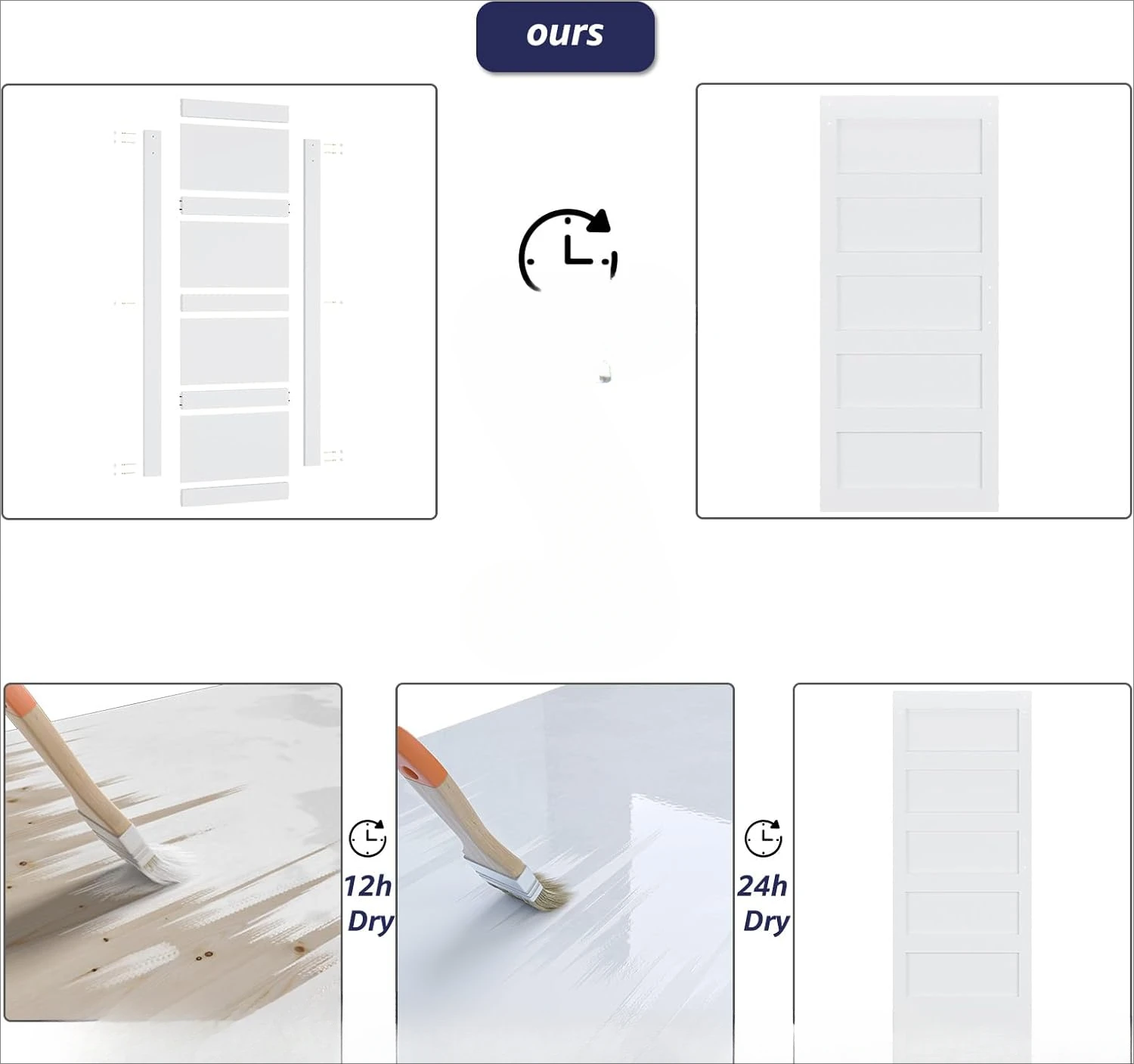 ours

12h
Dry

24h
Dry