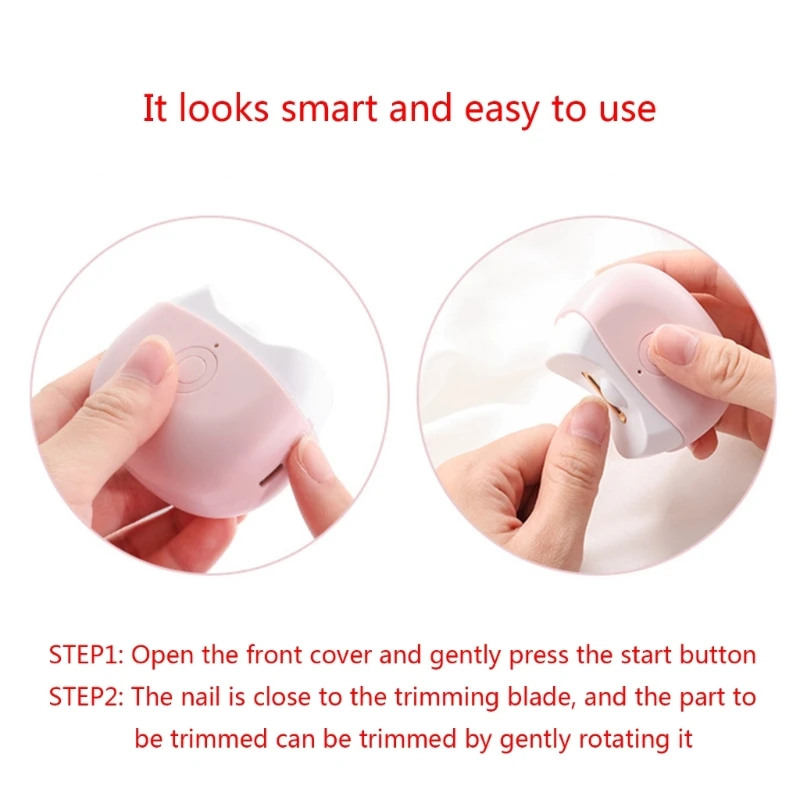 It looks smart and easy to use

STEP1: Open the front cover and gently press the start button
STEP2: The nail is close to the trimming blade, and the part to be trimmed can be trimmed by gently rotating it