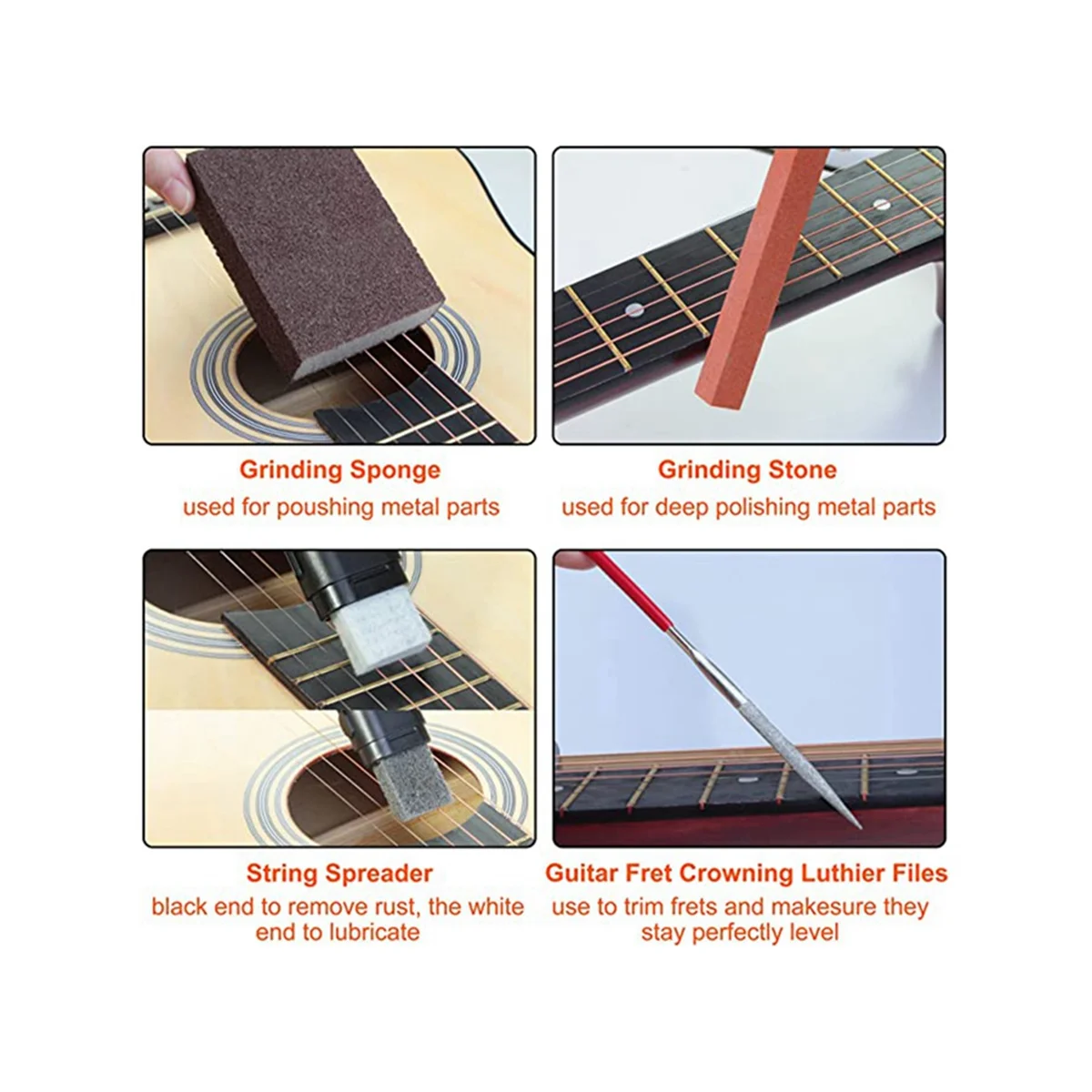 Grinding Sponge
used for poushing metal parts

Grinding Stone
used for deep polishing metal parts

String Spreader
black end to remove rust, the white end to lubricate

Guitar Fret Crowning Luthier Files
use to trim frets and makesure they stay perfectly level